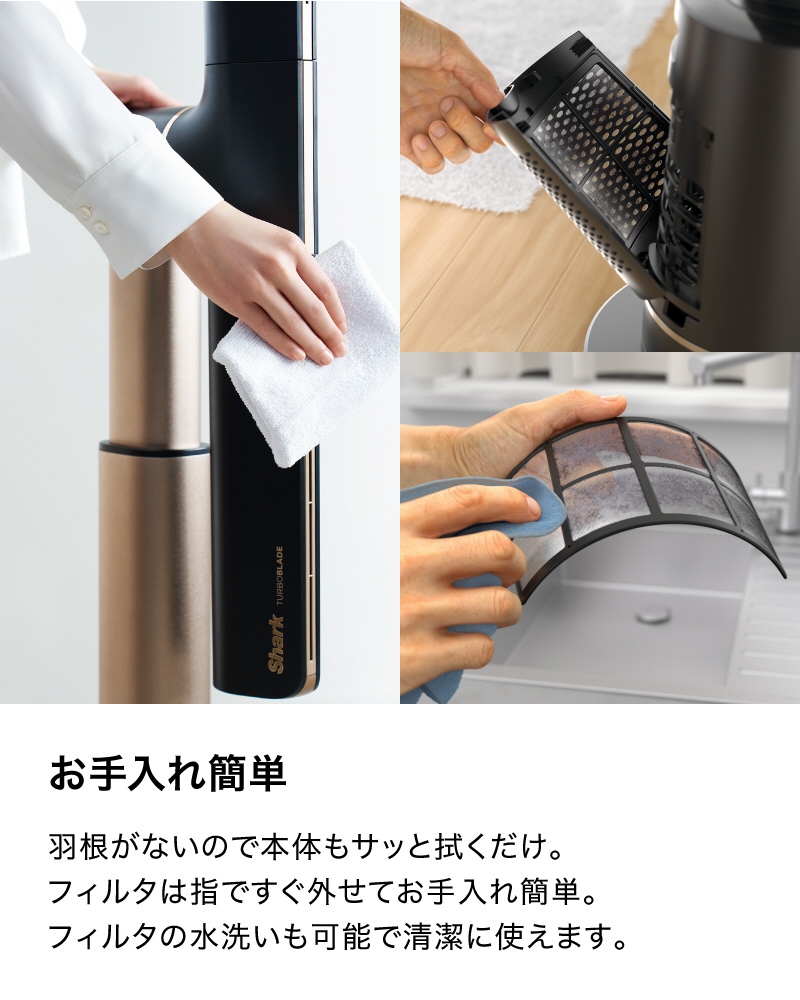 Shark TURBOBLADE

お手入れ簡単

羽根がないので本体もサッと拭くだけ。
フィルタは指ですぐ外せてお手入れ簡単。
フィルタの水洗いも可能で清潔に使えます。