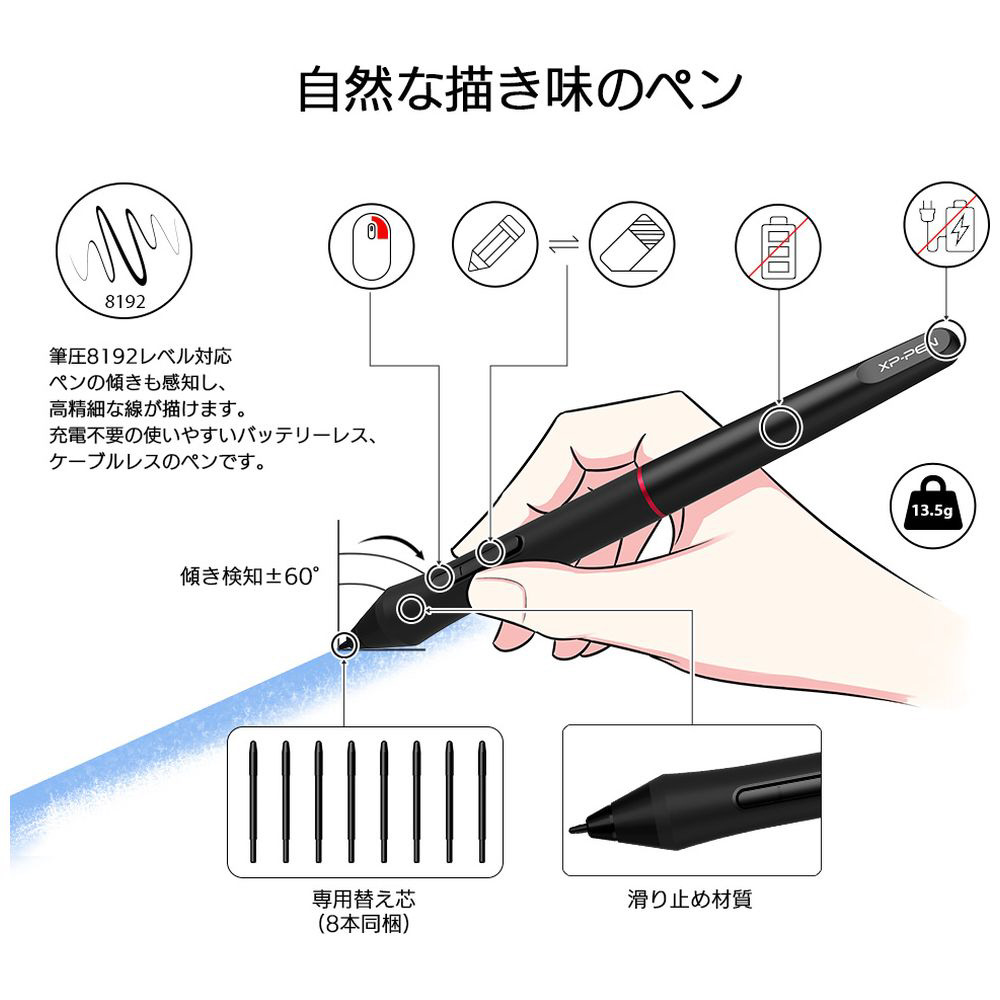 自然な描き味のペン

8192

筆圧8192レベル対応
ペンの傾きも感知し、
高精細な線が描けます。
充電不要の使いやすいバッテリーレス、
ケーブルレスのペンです。

XP-PEN

13.5g

傾き検知±60°

専用替え芯
(8本同梱)

滑り止め材質