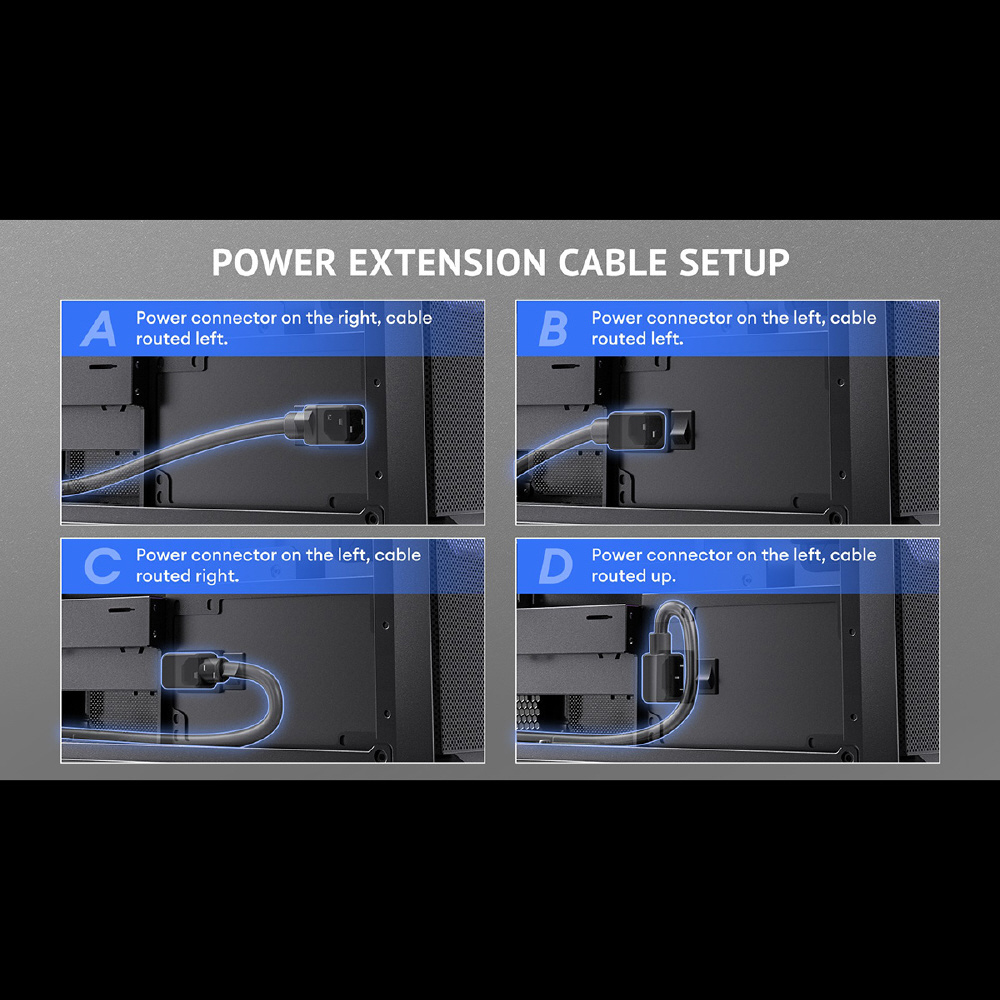 POWER EXTENSION CABLE SETUP

A Power connector on the right, cable routed left.

B Power connector on the left, cable routed left.

C Power connector on the left, cable routed right.

D Power connector on the left, cable routed up.