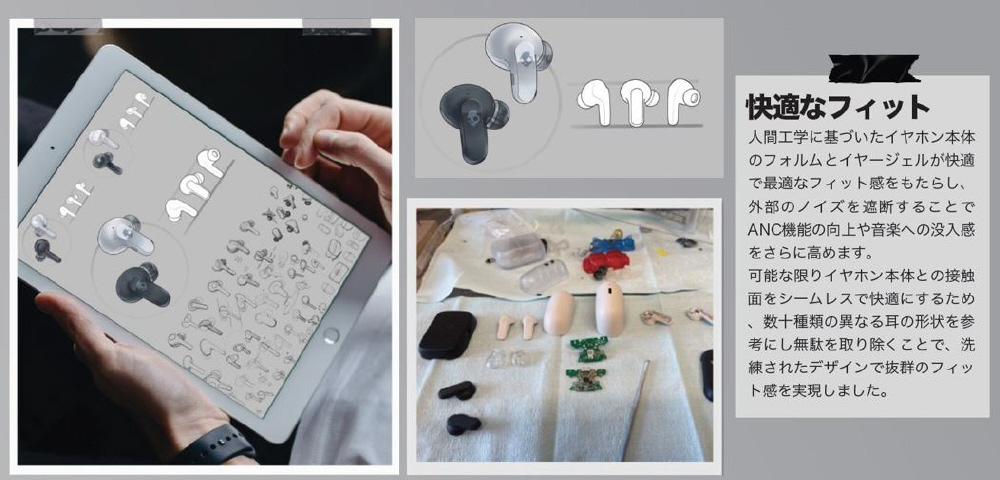 快適なフィット

人間工学に基づいたイヤホン本体のフォルムとイヤージェルが快適で最適なフィット感をもたらし、外部のノイズを遮断することでANC機能の向上や音楽への没入感をさらに高めます。
可能な限りイヤホン本体との接触面をシームレスで快適にするため、数十種類の異なる耳の形状を参考にし無駄を取り除くことで、洗練されたデザインで抜群のフィット感を実現しました。