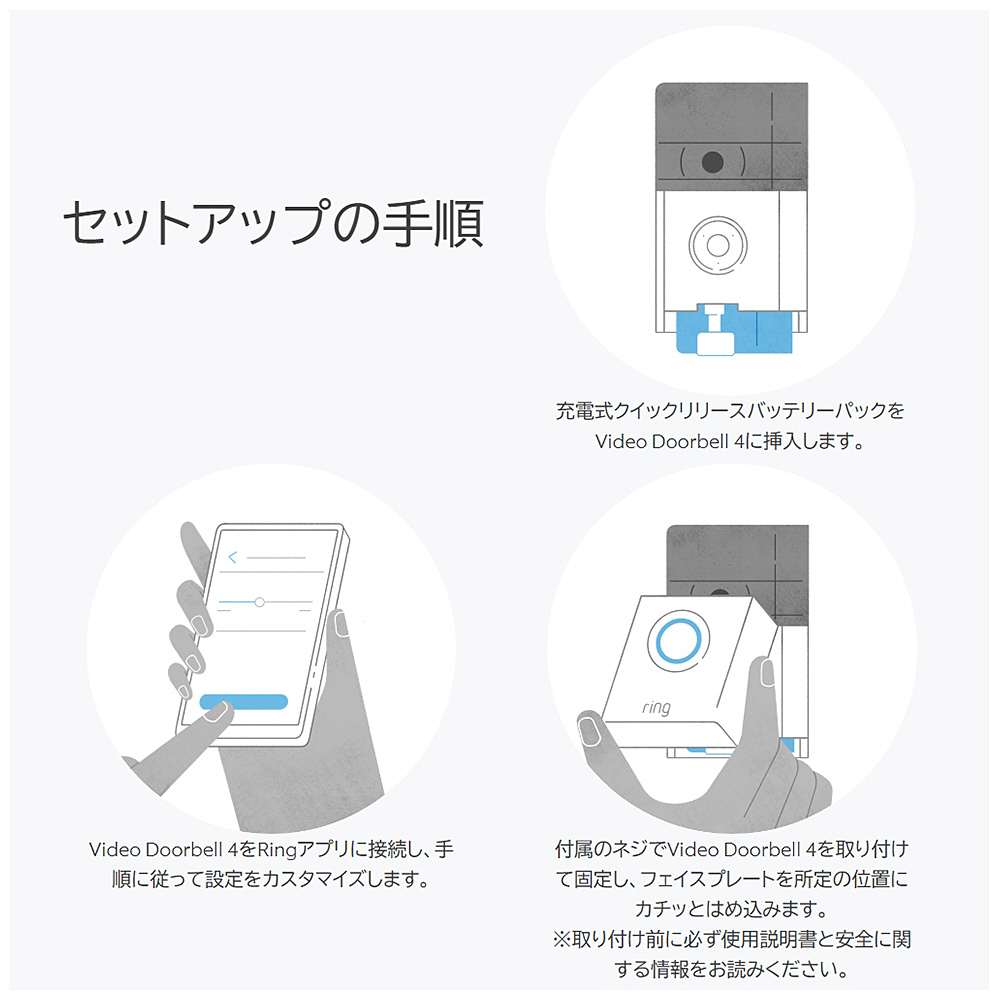 セットアップの手順

充電式クイックリリースバッテリーパックをVideo Doorbell 4に挿入します。

Video Doorbell 4をRingアプリに接続し、手順に従って設定をカスタマイズします。

ring

付属のネジでVideo Doorbell 4を取り付けて固定し、フェイスプレートを所定の位置にカチッとはめ込みます。
※取り付け前に必ず使用説明書と安全に関する情報をお読みください。