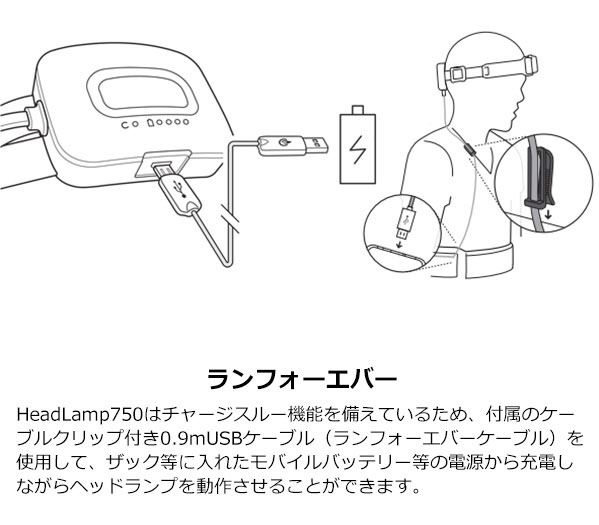 ランフォーエバー

HeadLamp750はチャージスルー機能を備えているため、付属のケーブルクリップ付き0.9mUSBケーブル（ランフォーエバーケーブル）を使用して、ザック等に入れたモバイルバッテリー等の電源から充電しながらヘッドランプを動作させることができます。