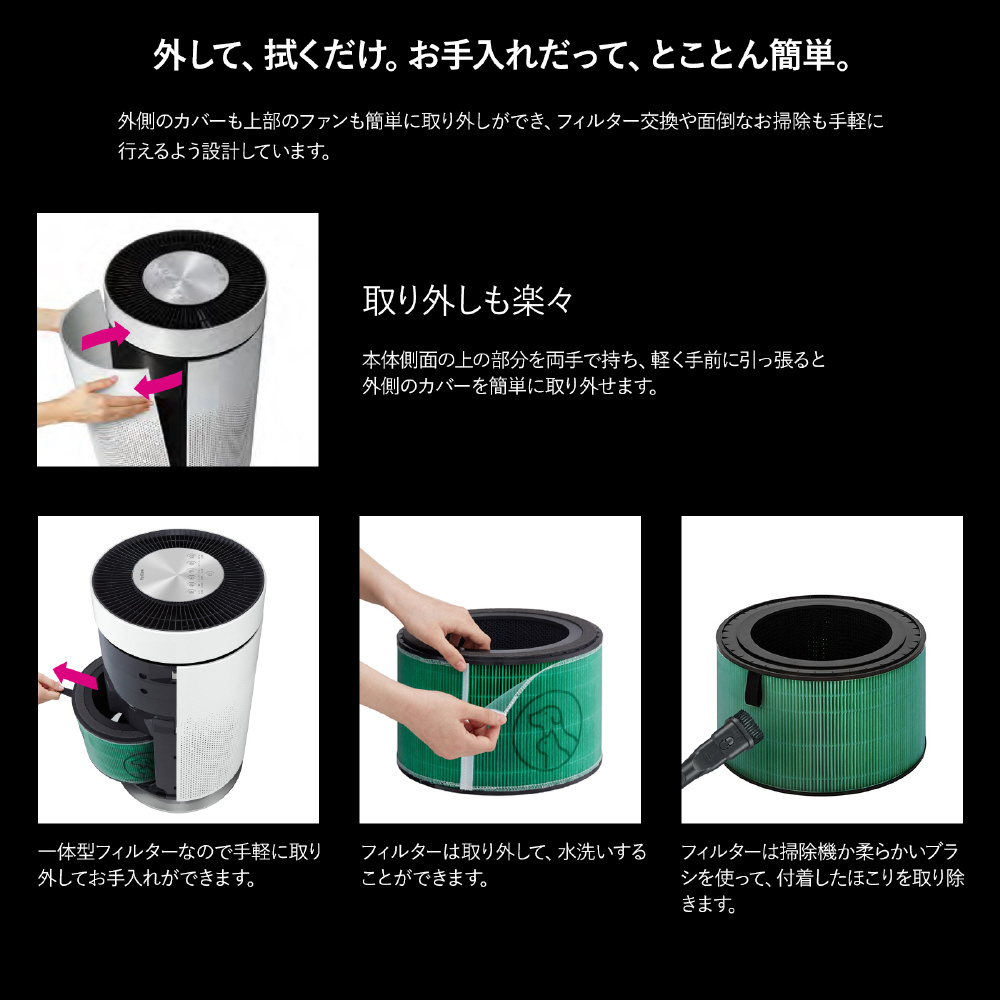 外して、拭くだけ。お手入れだって、とことん簡単。

外側のカバーも上部のファンも簡単に取り外しができ、フィルター交換や面倒なお掃除も手軽に行えるよう設計しています。

取り外しも楽々

本体側面の上の部分を両手で持ち、軽く手前に引っ張ると外側のカバーを簡単に取り外せます。

一体型フィルターなので手軽に取り外してお手入れができます。

フィルターは取り外して、水洗いすることができます。

フィルターは掃除機か柔らかいブラシを使って、付着したほこりを取り除きます。