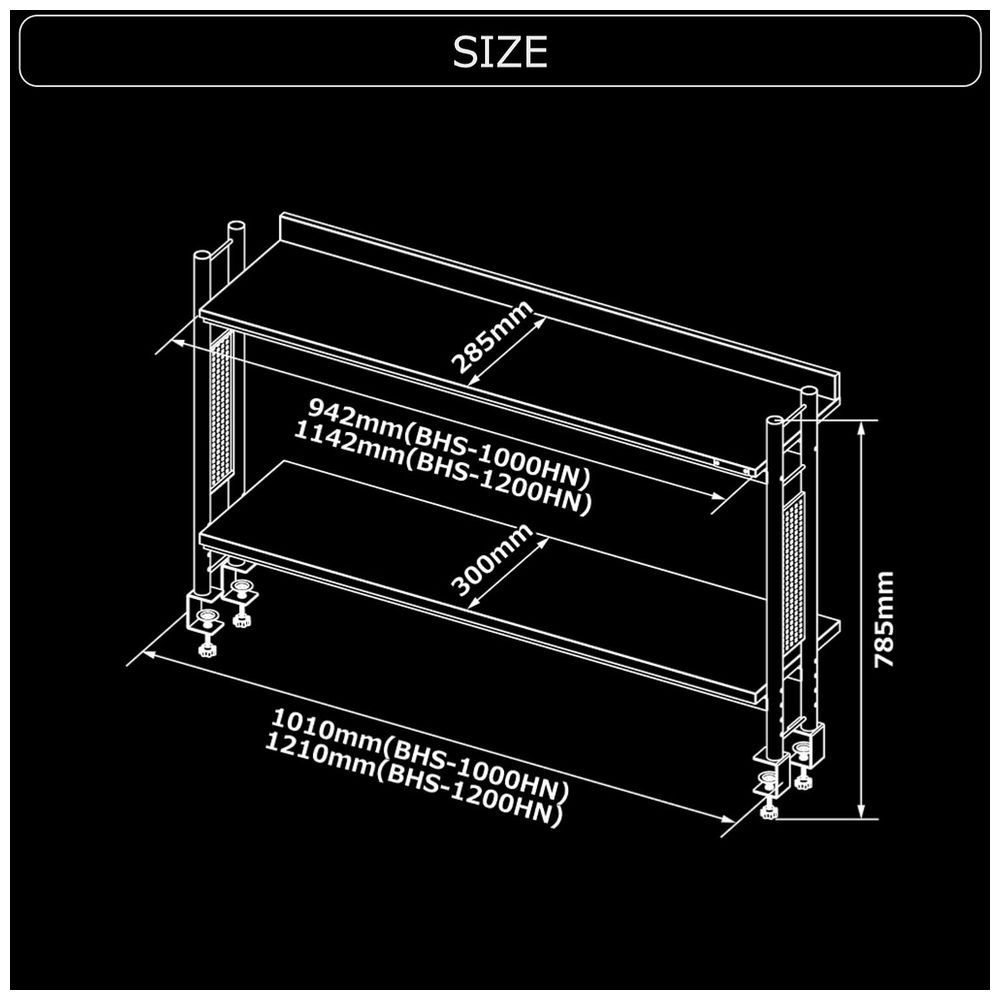 SIZE

285mm

942mm(BHS-1000HN)
1142mm(BHS-1200HN)

300mm

785mm

1010mm(BHS-1000HN)
1210mm(BHS-1200HN)