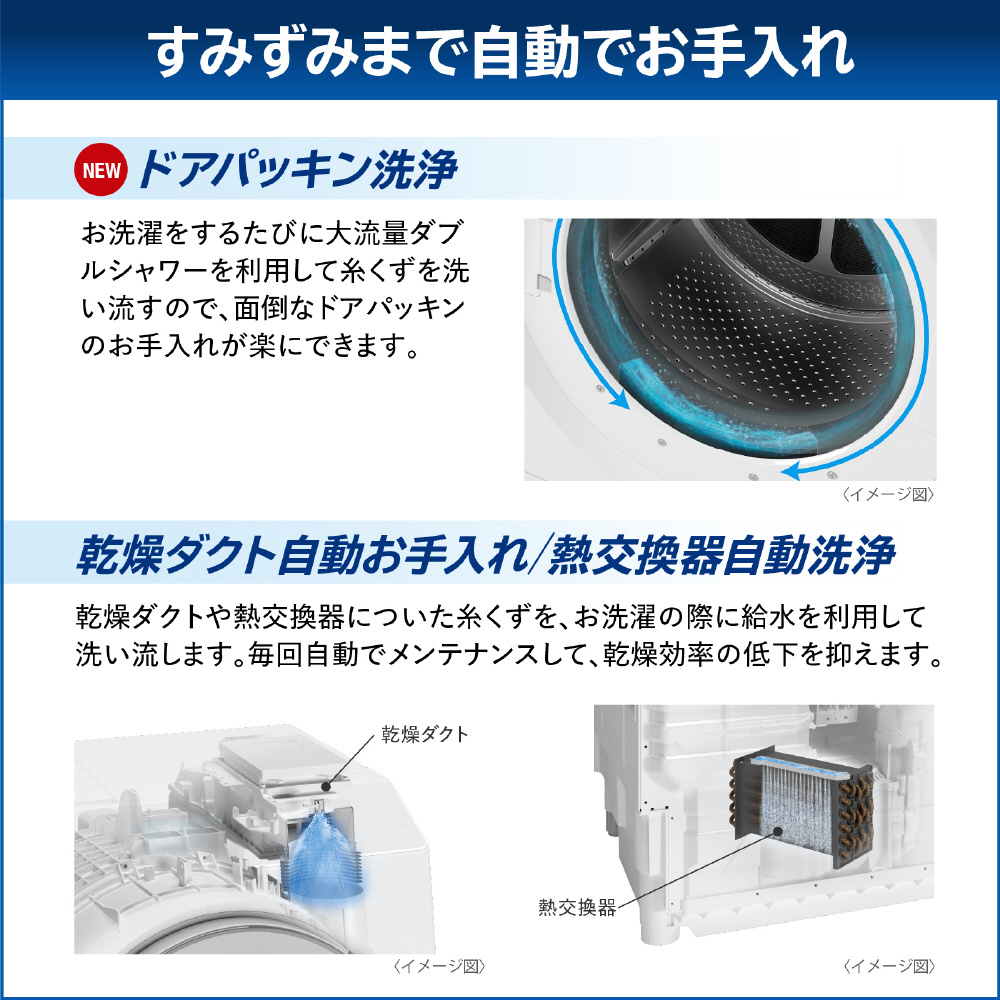 すみずみまで自動でお手入れ

NEW ドアパッキン洗浄

お洗濯をするたびに大流量ダブルシャワーを利用して糸くずを洗い流すので、面倒なドアパッキンのお手入れが楽にできます。

〈イメージ図〉

乾燥ダクト自動お手入れ/熱交換器自動洗浄

乾燥ダクトや熱交換器についた糸くずを、お洗濯の際に給水を利用して洗い流します。毎回自動でメンテナンスして、乾燥効率の低下を抑えます。

乾燥ダクト

〈イメージ図〉

熱交換器

〈イメージ図〉