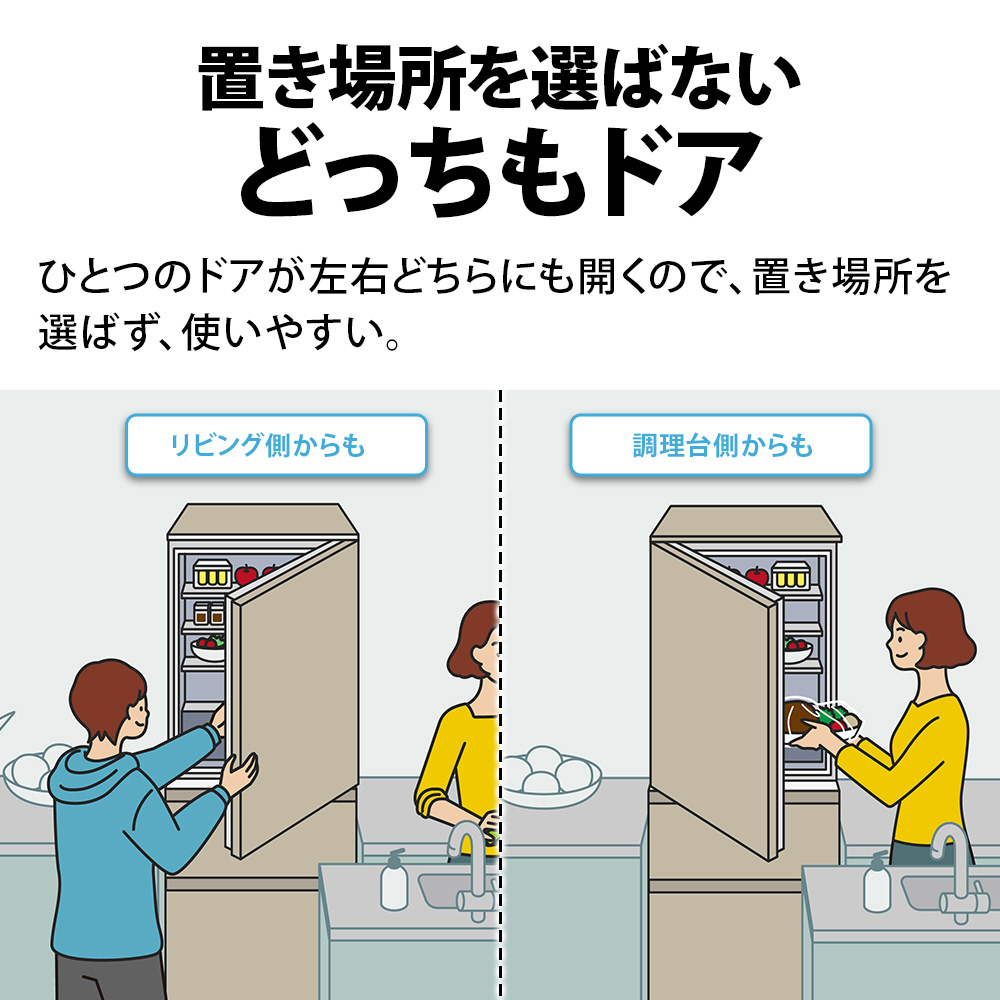 置き場所を選ばない
どっちもドア

ひとつのドアが左右どちらにも開くので、置き場所を選ばず、使いやすい。

リビング側からも

調理台側からも