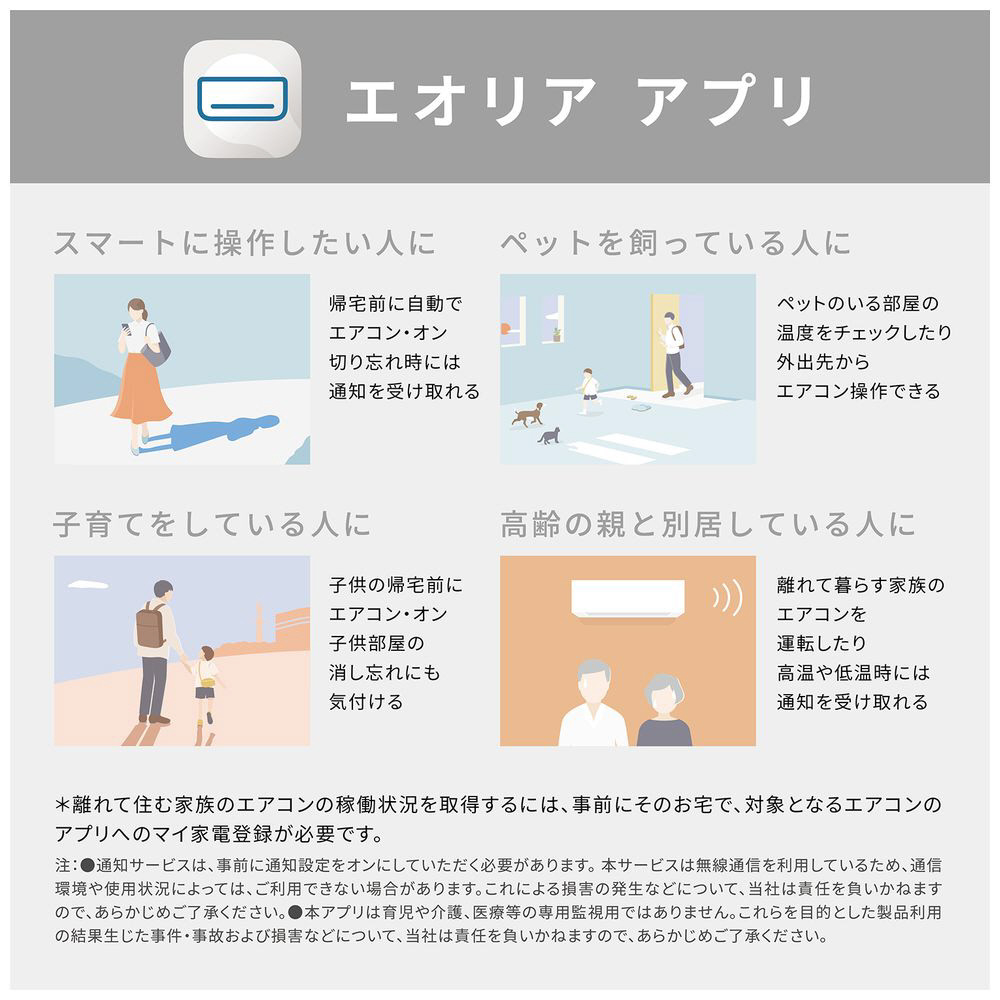 エオリア アプリ

スマートに操作したい人に

帰宅前に自動で
エアコン・オン
切り忘れ時には
通知を受け取れる

ペットを飼っている人に

ペットのいる部屋の
温度をチェックしたり
外出先から
エアコン操作できる

子育てをしている人に

子供の帰宅前に
エアコン・オン
子供部屋の
消し忘れにも
気付ける

高齢の親と別居している人に

離れて暮らす家族の
エアコンを
運転したり
高温や低温時には
通知を受け取れる

＊離れて住む家族のエアコンの稼働状況を取得するには、事前にそのお宅で、対象となるエアコンのアプリへのマイ家電登録が必要です。

注：●通知サービスは、事前に通知設定をオンにしていただく必要があります。本サービスは無線通信を利用しているため、通信環境や使用状況によっては、ご利用できない場合があります。これによる損害の発生などについて、当社は責任を負いかねますので、あらかじめご了承ください。●本アプリは育児や介護、医療等の専用監視用ではありません。これらを目的とした製品利用の結果生じた事件・事故および損害などについて、当社は責任を負いかねますので、あらかじめご了承ください。