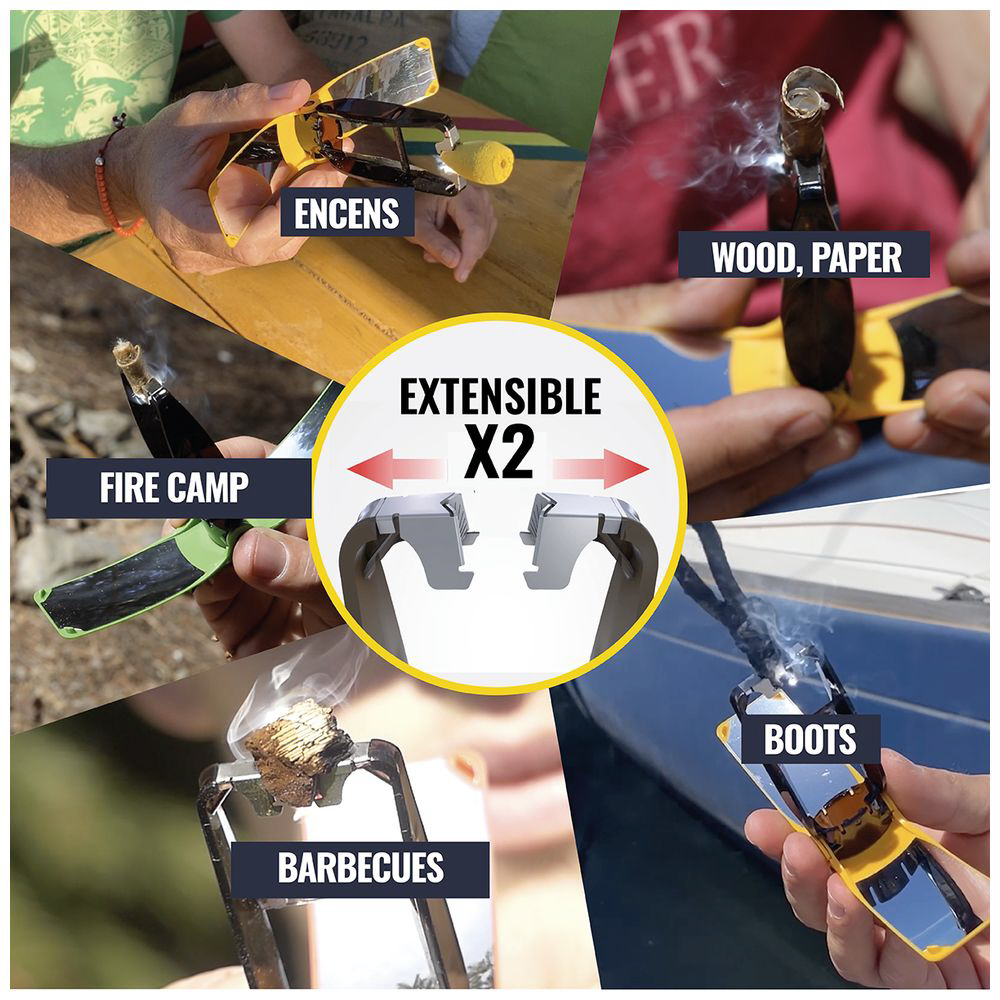 ENCENS

WOOD, PAPER

EXTENSIBLE
X2

FIRE CAMP

BOOTS

BARBECUES