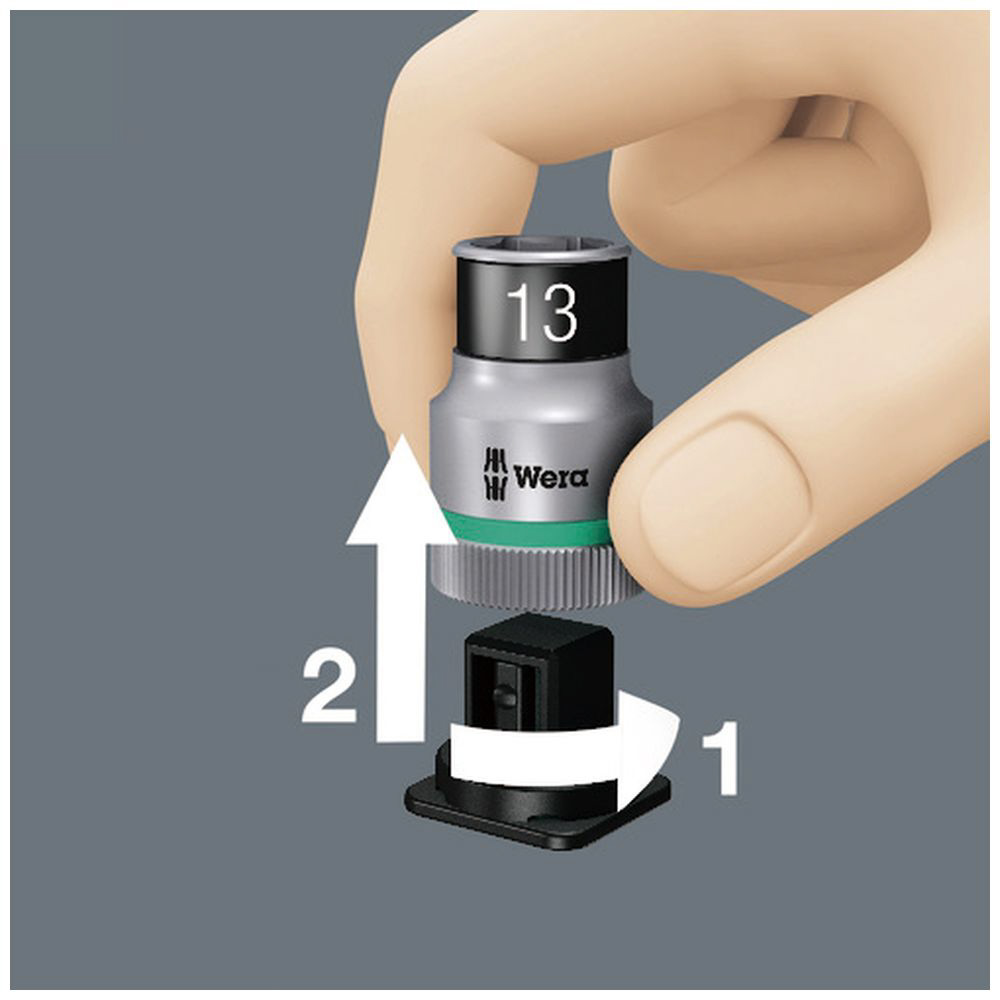 13

Wera

2

1