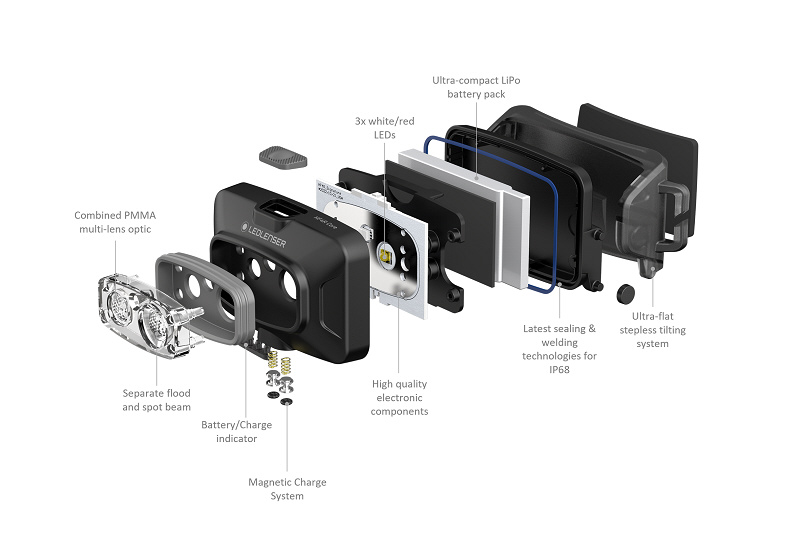 Ultra-compact LiPo battery pack

3x white/red LEDs

Combined PMMA multi-lens optic

LEDLENSER

Separate flood and spot beam

Battery/Charge indicator

Magnetic Charge System

High quality electronic components

Latest sealing & welding technologies for IP68

Ultra-flat stepless tilting system