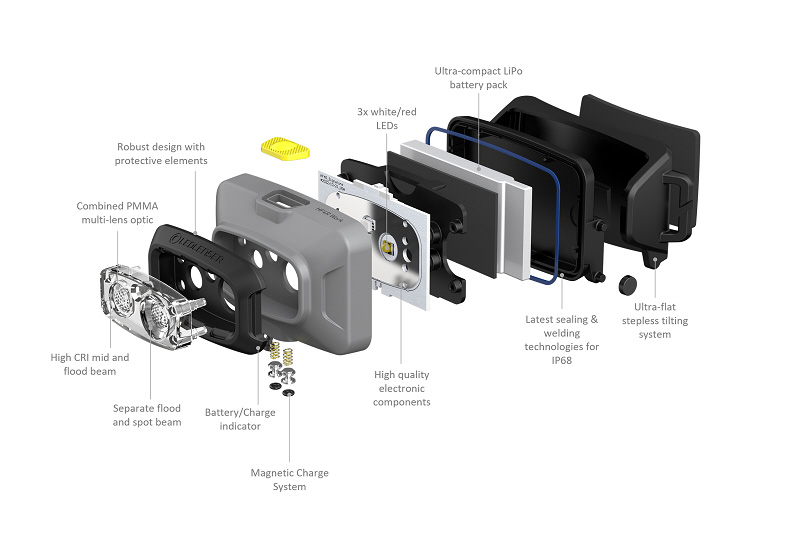 Ultra-compact LiPo battery pack

3x white/red LEDs

Robust design with protective elements

Combined PMMA multi-lens optic

LEDLENSER

High CRI mid and flood beam

Separate flood and spot beam

Battery/Charge indicator

Magnetic Charge System

High quality electronic components

Latest sealing & welding technologies for IP68

Ultra-flat stepless tilting system