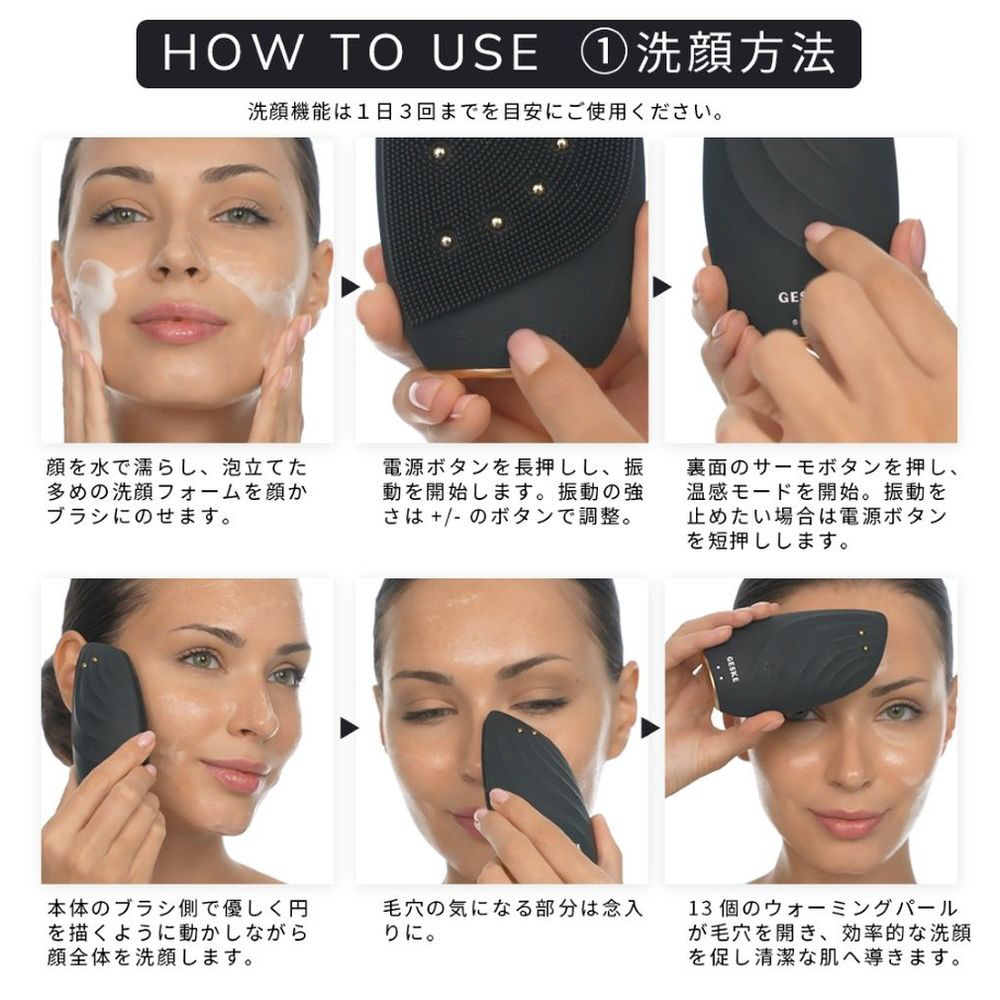 HOW TO USE ①洗顔方法

洗顔機能は１日３回までを目安にご使用ください。

GESKE

顔を水で濡らし、泡立てた多めの洗顔フォームを顔かブラシにのせます。

電源ボタンを長押しし、振動を開始します。振動の強さは +/- のボタンで調整。

裏面のサーモボタンを押し、温感モードを開始。振動を止めたい場合は電源ボタンを短押しします。

GESKE

本体のブラシ側で優しく円を描くように動かしながら顔全体を洗顔します。

毛穴の気になる部分は念入りに。

13 個のウォーミングパールが毛穴を開き、効率的な洗顔を促し清潔な肌へ導きます。