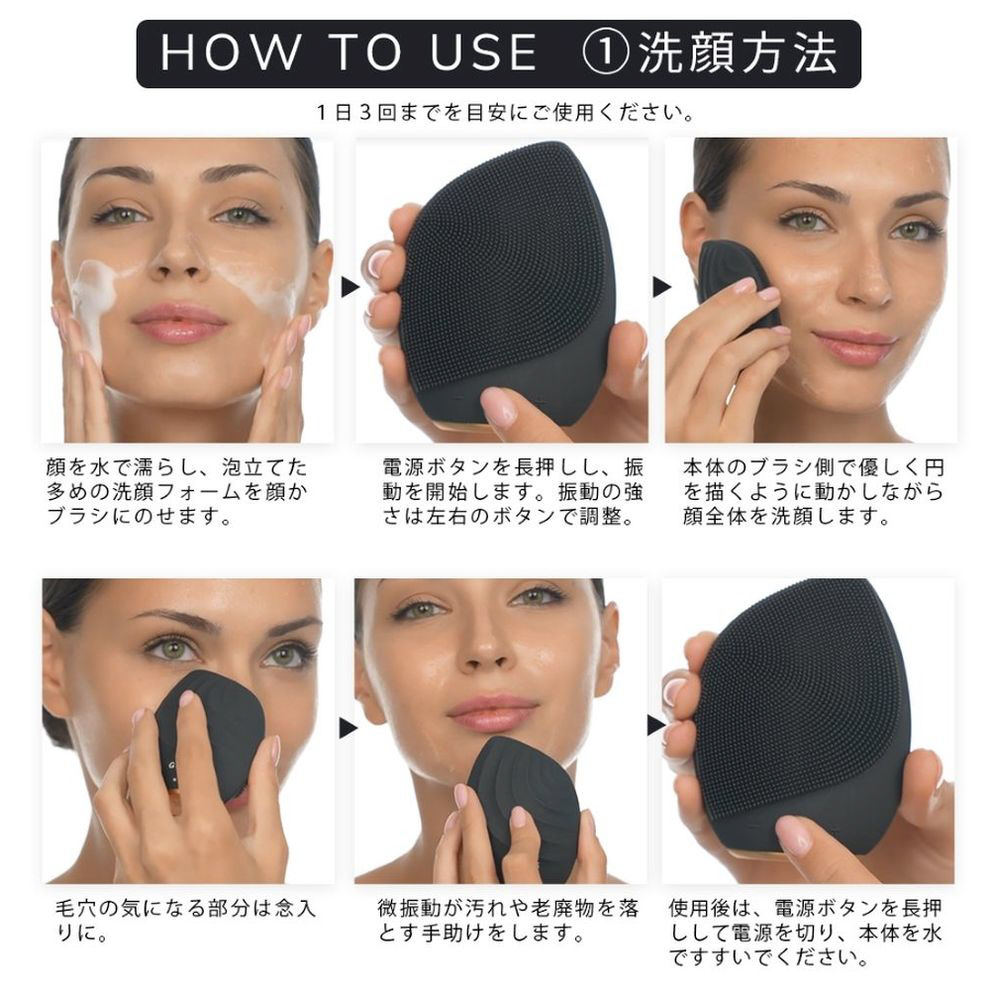 HOW TO USE ①洗顔方法

1日3回までを目安にご使用ください。

顔を水で濡らし、泡立てた多めの洗顔フォームを顔かブラシにのせます。

電源ボタンを長押しし、振動を開始します。振動の強さは左右のボタンで調整。

本体のブラシ側で優しく円を描くように動かしながら顔全体を洗顔します。

毛穴の気になる部分は念入りに。

微振動が汚れや老廃物を落とす手助けをします。

使用後は、電源ボタンを長押しして電源を切り、本体を水ですすいでください。