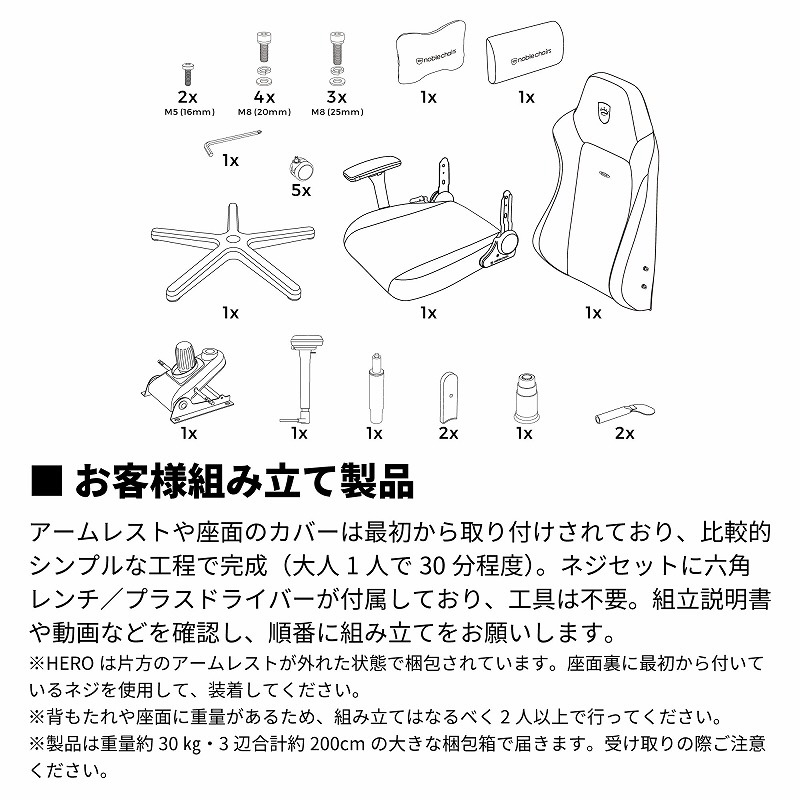 2x
M5 (16mm)
4x
M8 (20mm)
3x
M8 (25mm)
noblechairs
1x
noblechairs
1x

1x
5x

1x
1x
1x

1x
1x
1x
2x
1x
2x

■ お客様組み立て製品

アームレストや座面のカバーは最初から取り付けされており、比較的シンプルな工程で完成（大人 1 人で 30 分程度)。ネジセットに六角レンチ／プラスドライバーが付属しており、工具は不要。組立説明書や動画などを確認し、順番に組み立てをお願いします。
※HERO は片方のアームレストが外れた状態で梱包されています。座面裏に最初から付いているネジを使用して、装着してください。
※背もたれや座面に重量があるため、組み立てはなるべく 2 人以上で行ってください。
※製品は重量約 30 kg・3 辺合計約 200cm の大きな梱包箱で届きます。受け取りの際ご注意ください。