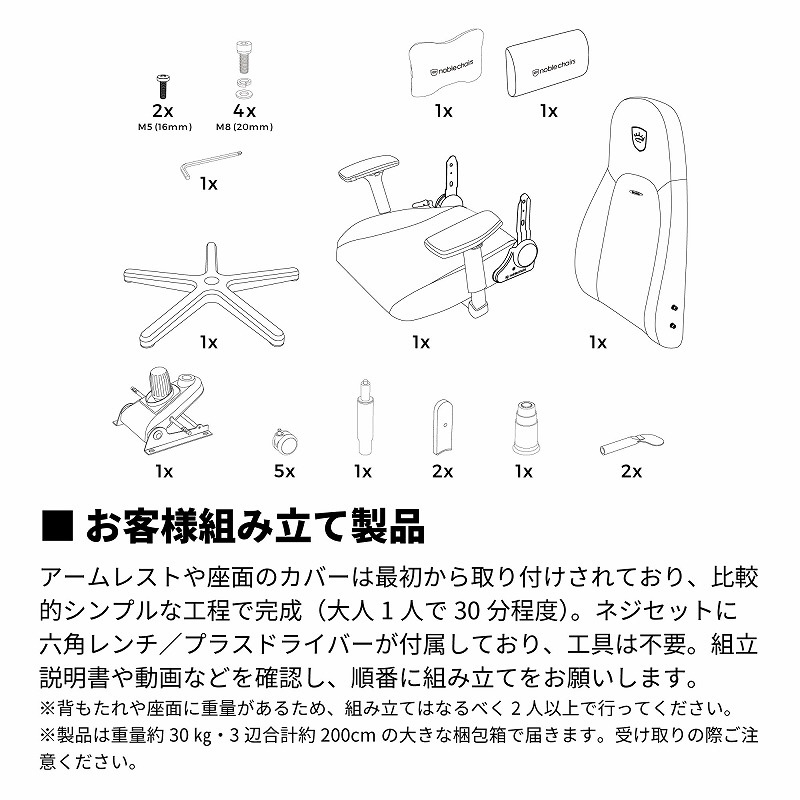 2x
M5 (16mm)

4x
M8 (20mm)

noblechairs

1x

noblechairs

1x

1x

1x

1x

1x

1x

5x

1x

2x

1x

2x

■ お客様組み立て製品

アームレストや座面のカバーは最初から取り付けされており、比較的シンプルな工程で完成（大人 1 人で 30 分程度）。ネジセットに六角レンチ／プラスドライバーが付属しており、工具は不要。組立説明書や動画などを確認し、順番に組み立てをお願いします。

※背もたれや座面に重量があるため、組み立てはなるべく 2 人以上で行ってください。
※製品は重量約 30 kg・3 辺合計約 200cm の大きな梱包箱で届きます。受け取りの際ご注意ください。