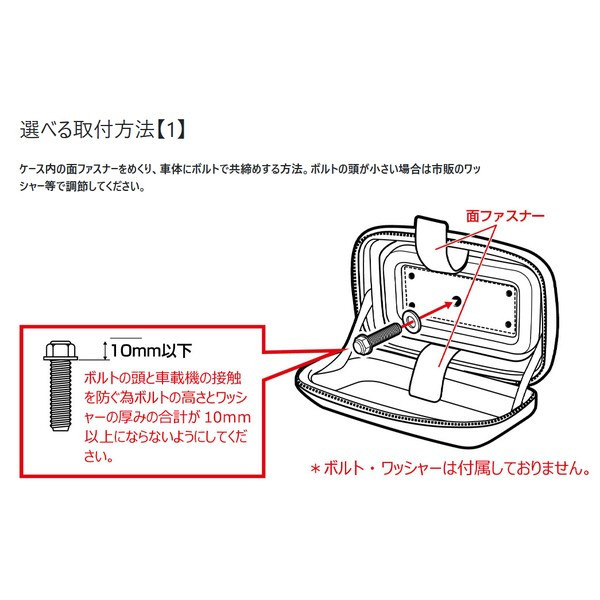 選べる取付方法【1】

ケース内の面ファスナーをめくり、車体にボルトで共締めする方法。ボルトの頭が小さい場合は市販のワッシャー等で調節してください。

面ファスナー

10mm以下

ボルトの頭と車載機の接触を防ぐ為ボルトの高さとワッシャーの厚みの合計が 10mm 以上にならないようにしてください。

＊ボルト・ワッシャーは付属しておりません。