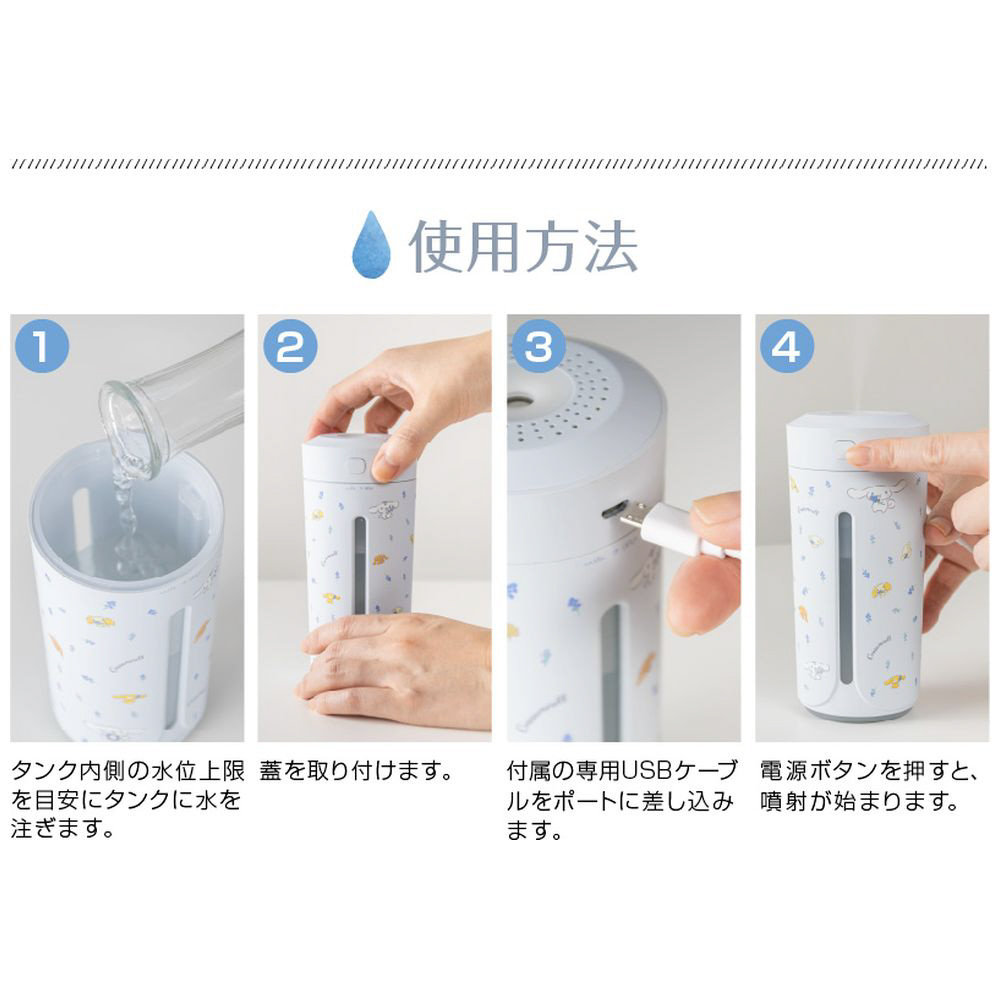 使用方法

1

タンク内側の水位上限を目安にタンクに水を注ぎます。

2

蓋を取り付けます。

3

付属の専用USBケーブルをポートに差し込みます。

4

電源ボタンを押すと、噴射が始まります。