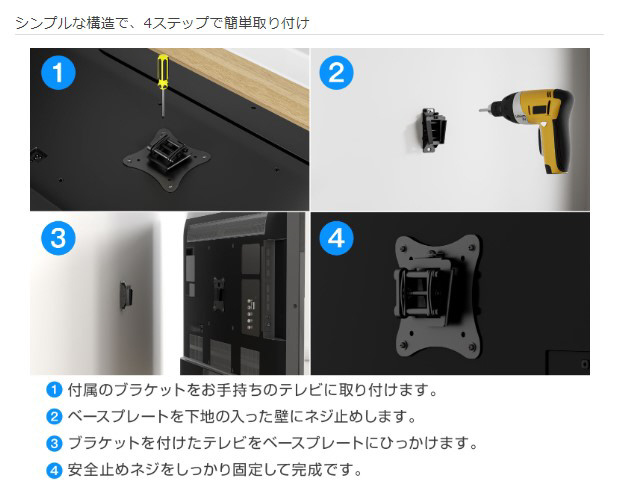 シンプルな構造で、4ステップで簡単取り付け

1

2

3

4

1 付属のブラケットをお手持ちのテレビに取り付けます。

2 ベースプレートを下地の入った壁にネジ止めします。

3 ブラケットを付けたテレビをベースプレートにひっかけます。

4 安全止めネジをしっかり固定して完成です。