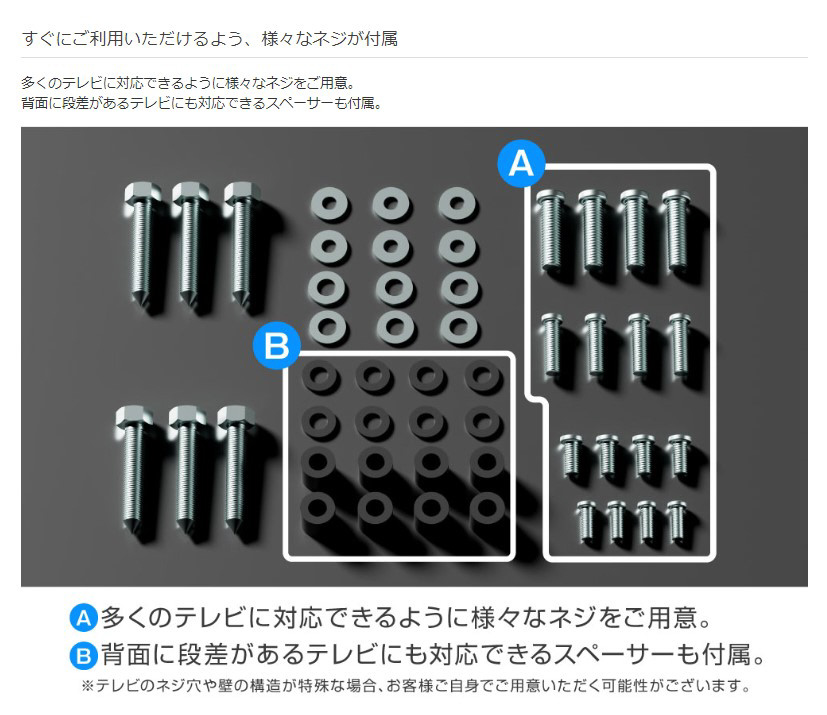 すぐにご利用いただけるよう、様々なネジが付属

多くのテレビに対応できるように様々なネジをご用意。
背面に段差があるテレビにも対応できるスペーサーも付属。

A

B

A 多くのテレビに対応できるように様々なネジをご用意。
B 背面に段差があるテレビにも対応できるスペーサーも付属。
※テレビのネジ穴や壁の構造が特殊な場合、お客様ご自身でご用意いただく可能性がございます。