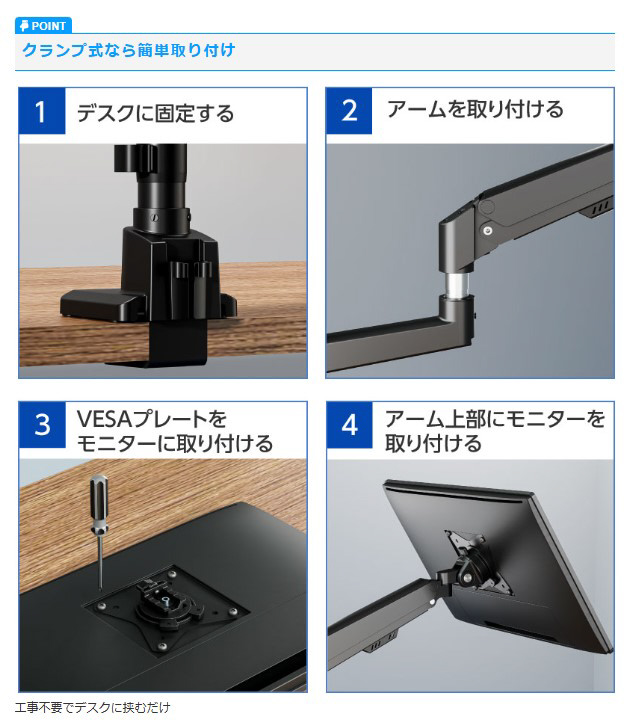 POINT

クランプ式なら簡単取り付け

1 デスクに固定する

2 アームを取り付ける

3 VESAプレートをモニターに取り付ける

4 アーム上部にモニターを取り付ける

工事不要でデスクに挟むだけ