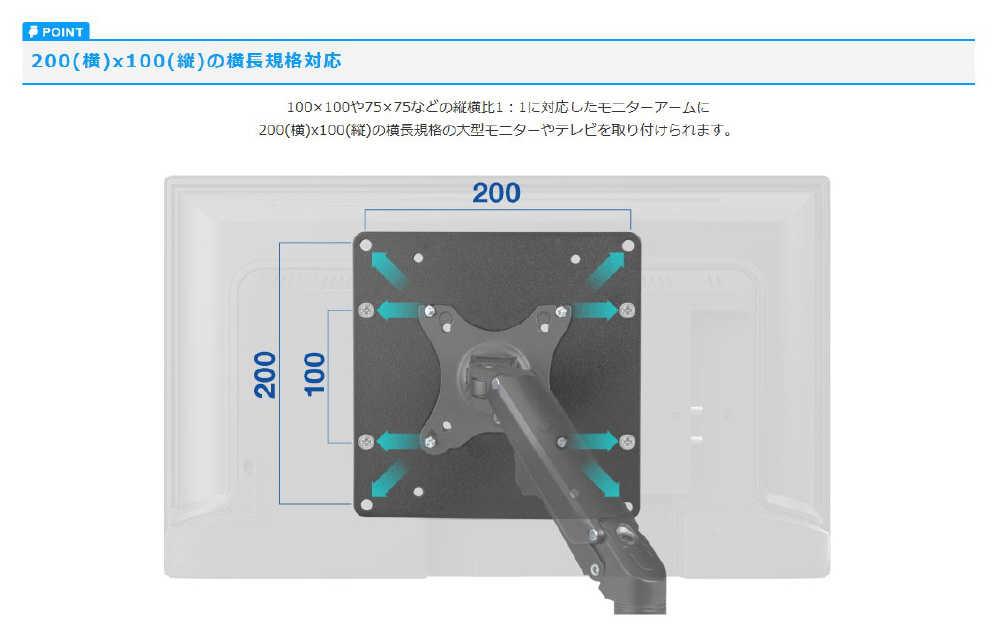 POINT

200(横)x100(縦)の横長規格対応

100×100や75×75などの縦横比1：1に対応したモニターアームに
200(横)x100(縦)の横長規格の大型モニターやテレビを取り付けられます。

200

200

100