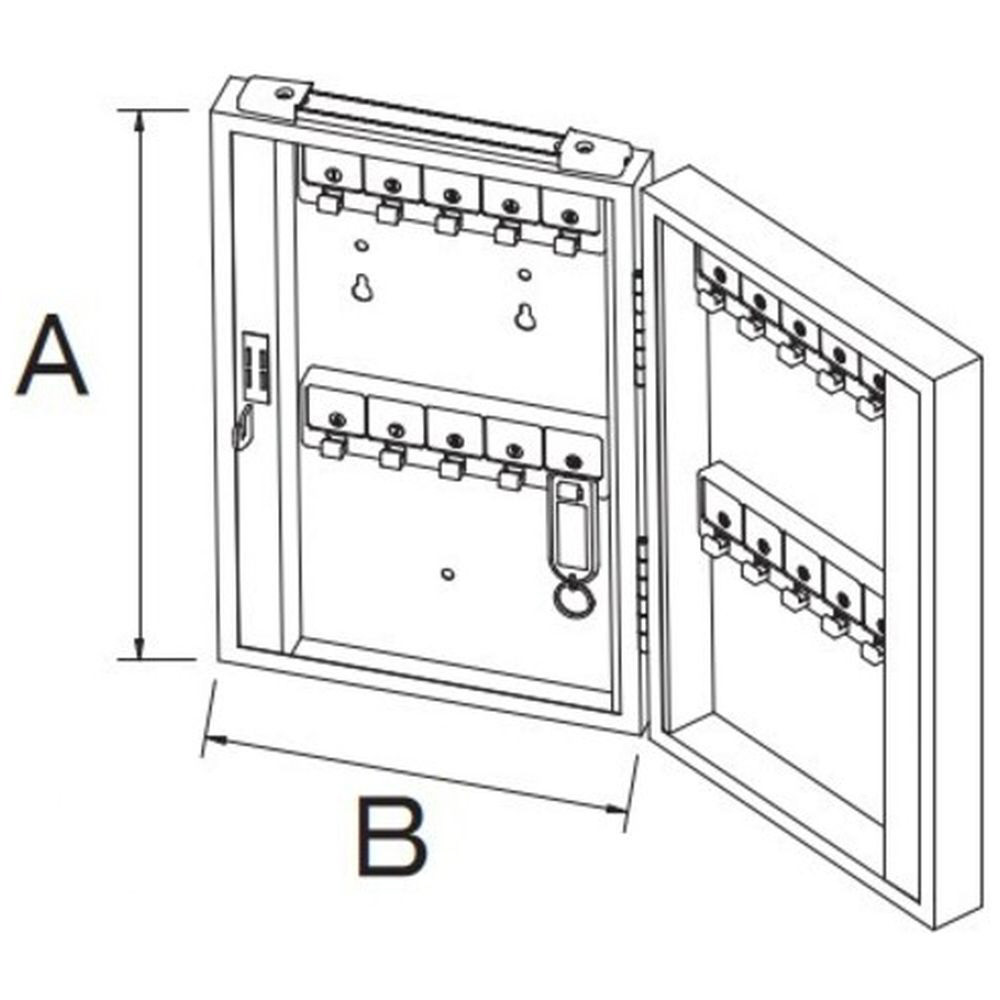 A

B