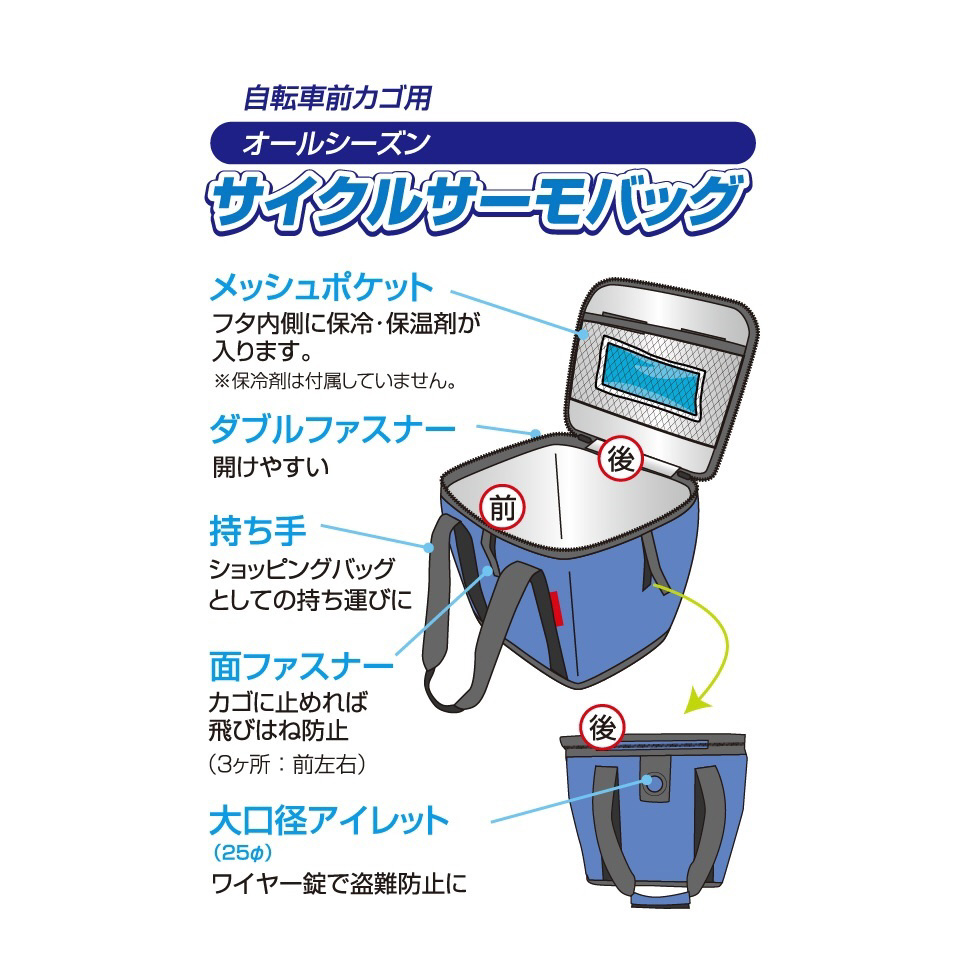 自転車前カゴ用

オールシーズン

サイクルサーモバッグ

メッシュポケット
フタ内側に保冷・保温剤が入ります。
※保冷剤は付属していません。

ダブルファスナー
開けやすい

持ち手
ショッピングバッグとしての持ち運びに

面ファスナー
カゴに止めれば飛びはね防止
（3ヶ所：前左右）

大口径アイレット
（25φ）
ワイヤー錠で盗難防止に

後

前

後