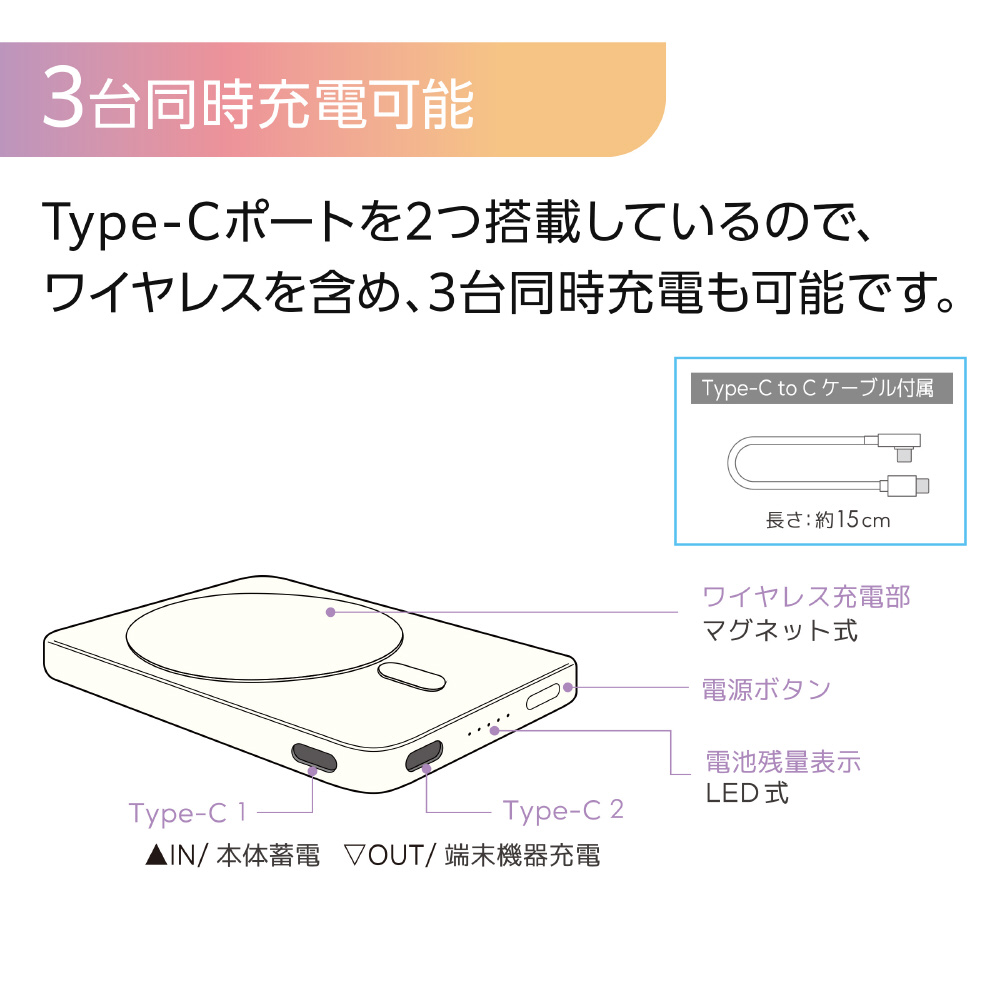 3台同時充電可能

Type-Cポートを2つ搭載しているので、ワイヤレスを含め、3台同時充電も可能です。

Type-C to C ケーブル付属

長さ：約15cm

ワイヤレス充電部
マグネット式

電源ボタン

電池残量表示
LED式

Type-C 1

Type-C 2

▲IN/ 本体蓄電　▽OUT/ 端末機器充電