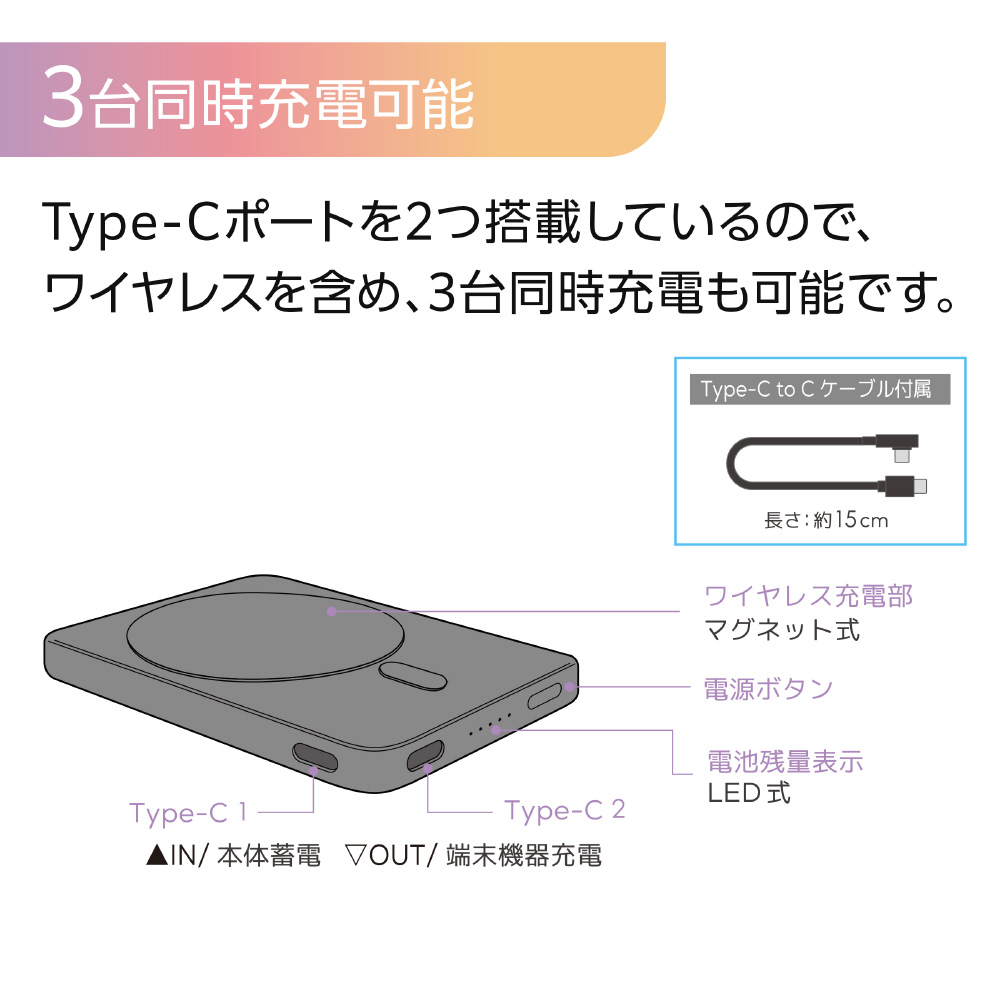 3台同時充電可能

Type-Cポートを2つ搭載しているので、ワイヤレスを含め、3台同時充電も可能です。

Type-C to C ケーブル付属

長さ：約15cm

ワイヤレス充電部
マグネット式

電源ボタン

電池残量表示
LED式

Type-C 1

Type-C 2

▲IN/ 本体蓄電　▽OUT/ 端末機器充電