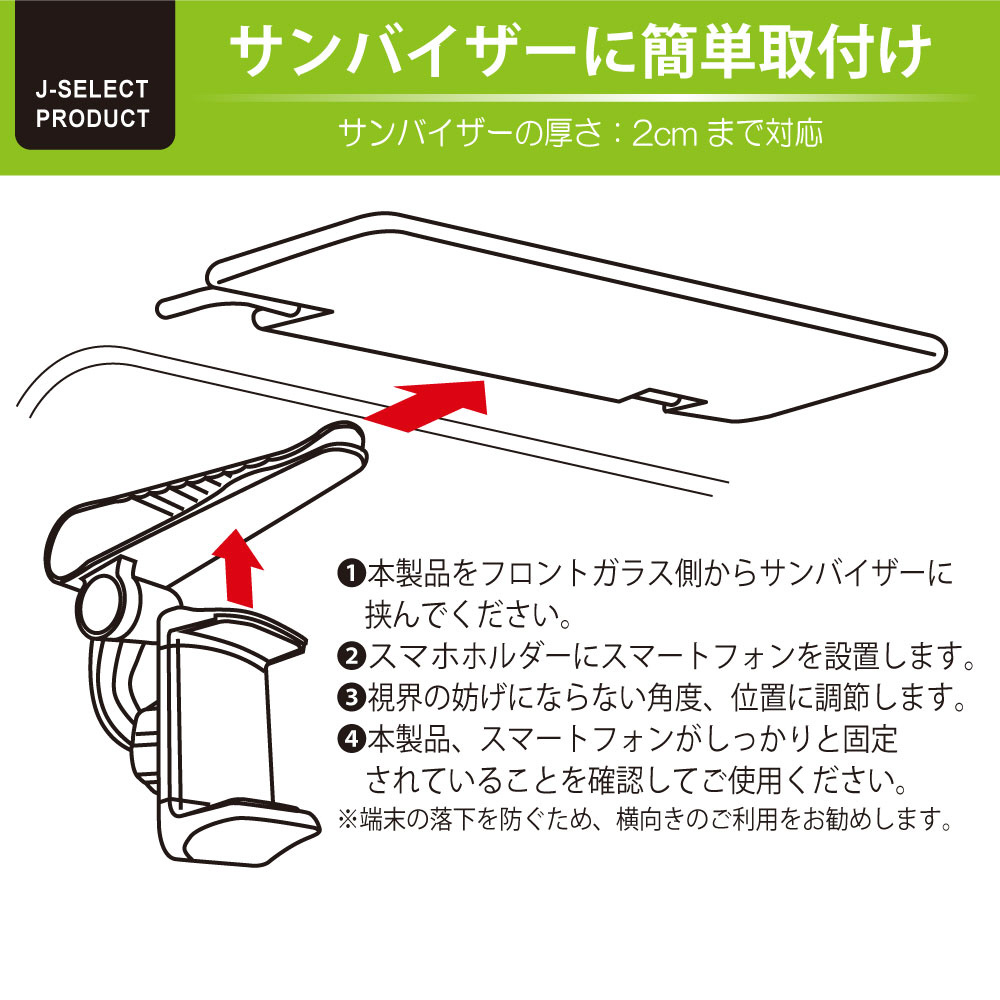 J-SELECT PRODUCT

サンバイザーに簡単取付け

サンバイザーの厚さ：2cm まで対応

❶本製品をフロントガラス側からサンバイザーに挟んでください。
❷スマホホルダーにスマートフォンを設置します。
❸視界の妨げにならない角度、位置に調節します。
❹本製品、スマートフォンがしっかりと固定されていることを確認してご使用ください。
※端末の落下を防ぐため、横向きのご利用をお勧めします。