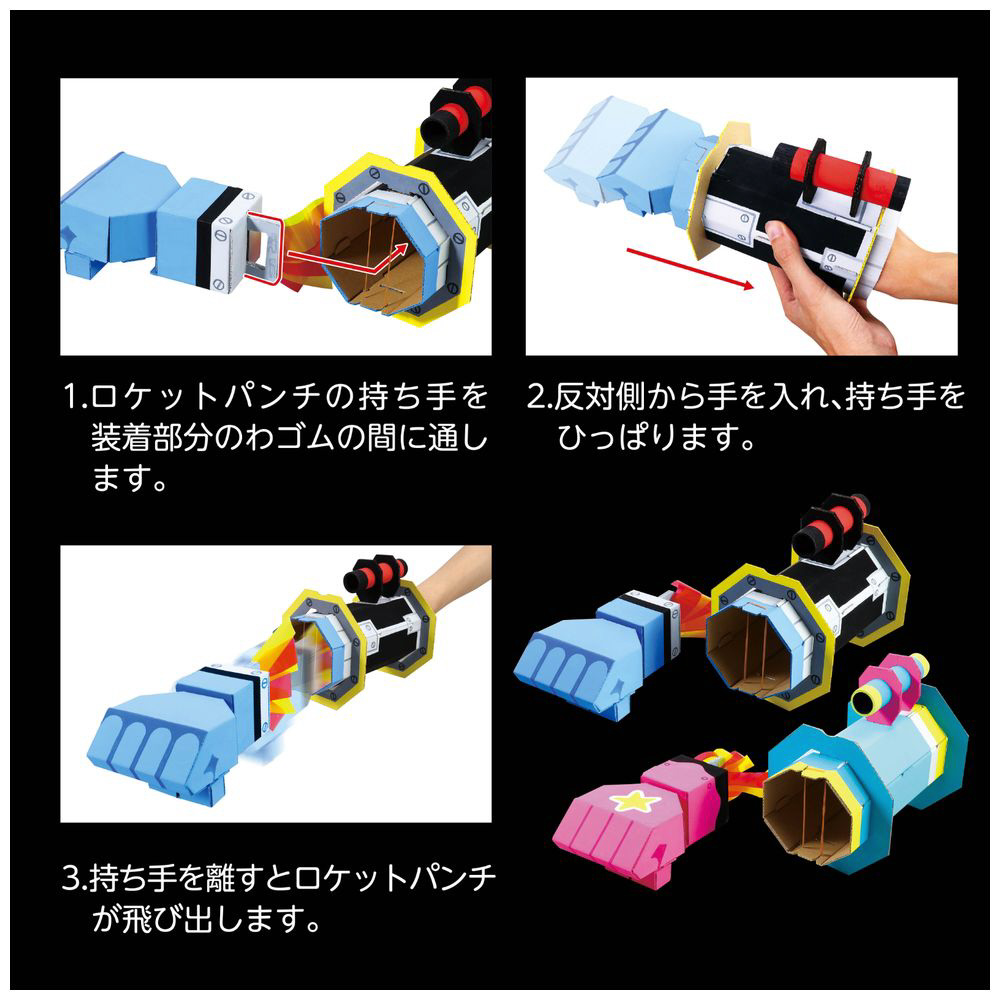 1.ロケットパンチの持ち手を装着部分のわゴムの間に通します。

2.反対側から手を入れ、持ち手をひっぱります。

3.持ち手を離すとロケットパンチが飛び出します。