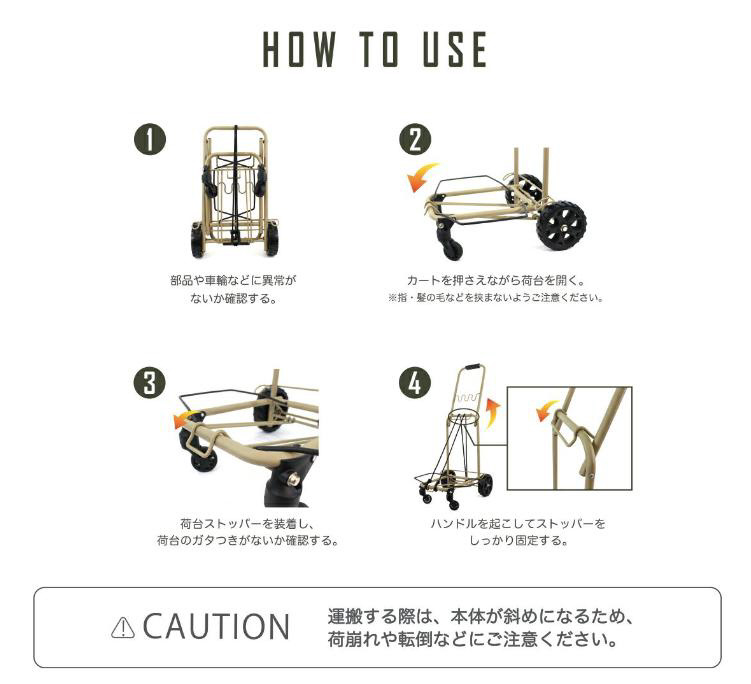 HOW TO USE

1

部品や車輪などに異常がないか確認する。

2

カートを押さえながら荷台を開く。
※指・髪の毛などを挟まないようご注意ください。

3

荷台ストッパーを装着し、荷台のガタつきがないか確認する。

4

ハンドルを起こしてストッパーをしっかり固定する。

⚠ CAUTION

運搬する際は、本体が斜めになるため、荷崩れや転倒などにご注意ください。