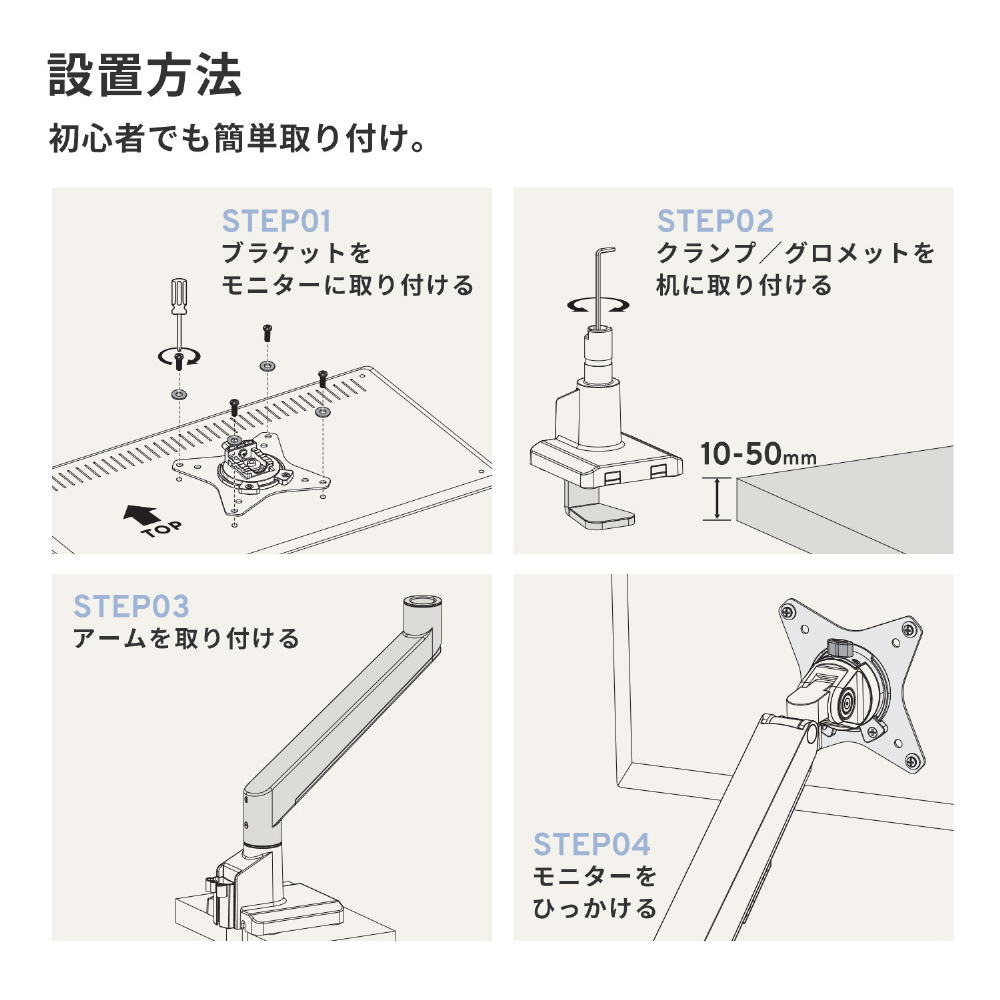 設置方法

初心者でも簡単取り付け。

STEP01
ブラケットを
モニターに取り付ける

TOP

STEP02
クランプ／グロメットを
机に取り付ける

10-50mm

STEP03
アームを取り付ける

STEP04
モニターを
ひっかける