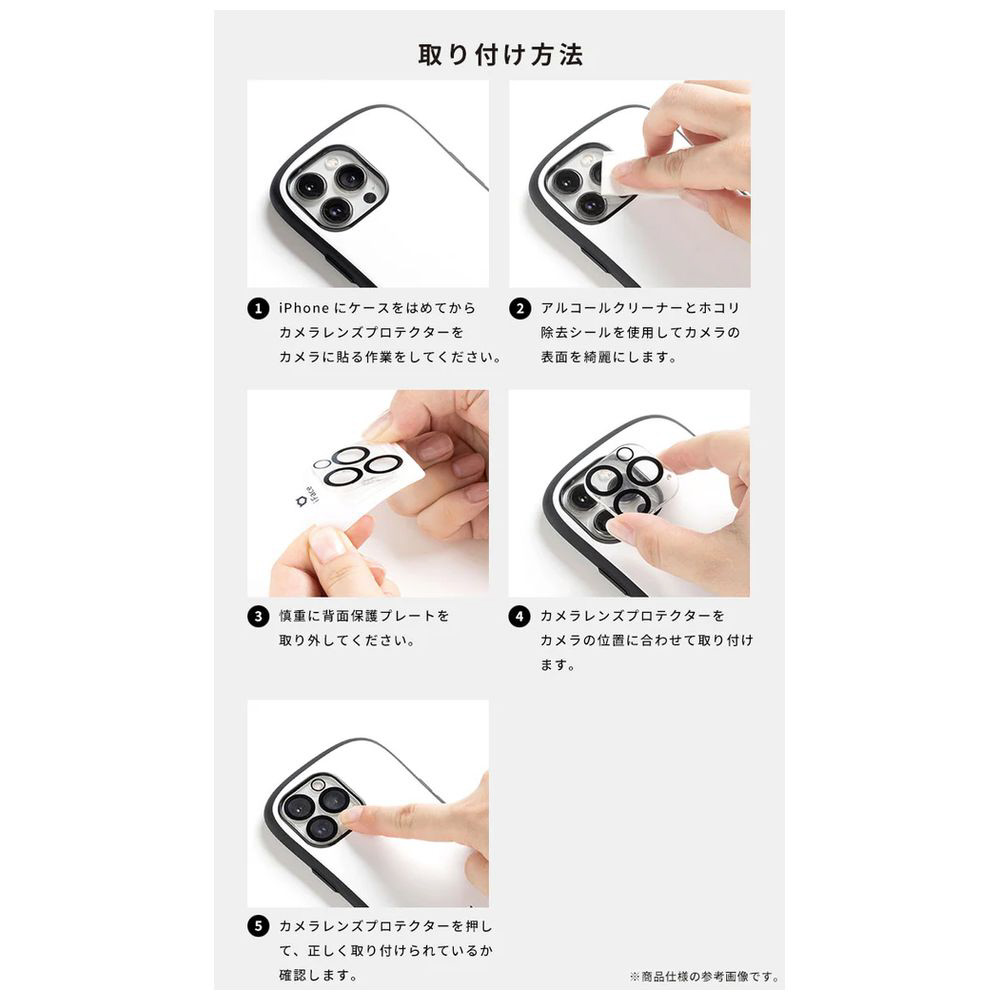 取り付け方法

1 iPhone にケースをはめてからカメラレンズプロテクターをカメラに貼る作業をしてください。

2 アルコールクリーナーとホコリ除去シールを使用してカメラの表面を綺麗にします。

iFace

3 慎重に背面保護プレートを取り外してください。

4 カメラレンズプロテクターをカメラの位置に合わせて取り付けます。

5 カメラレンズプロテクターを押して、正しく取り付けられているか確認します。

※商品仕様の参考画像です。