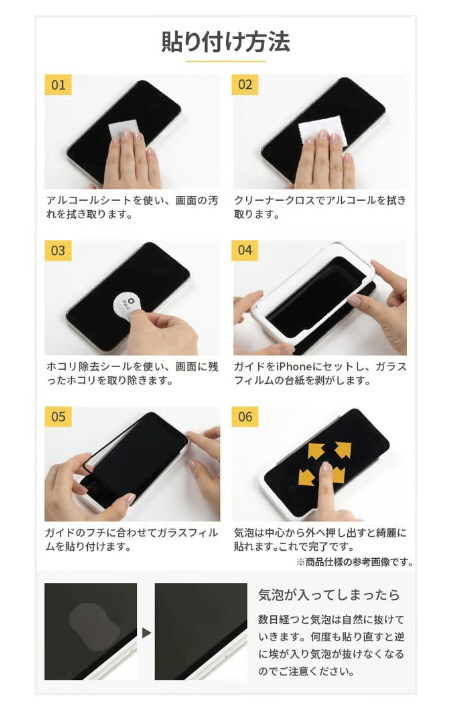 貼り付け方法

01

アルコールシートを使い、画面の汚れを拭き取ります。

02

クリーナークロスでアルコールを拭き取ります。

03

ホコリ除去シールを使い、画面に残ったホコリを取り除きます。

04

ガイドをiPhoneにセットし、ガラスフィルムの台紙を剥がします。

05

ガイドのフチに合わせてガラスフィルムを貼り付けます。

06

気泡は中心から外へ押し出すと綺麗に貼れます。これで完了です。

※商品仕様の参考画像です。

気泡が入ってしまったら

数日経つと気泡は自然に抜けていきます。何度も貼り直すと逆に埃が入り気泡が抜けなくなるのでご注意ください。