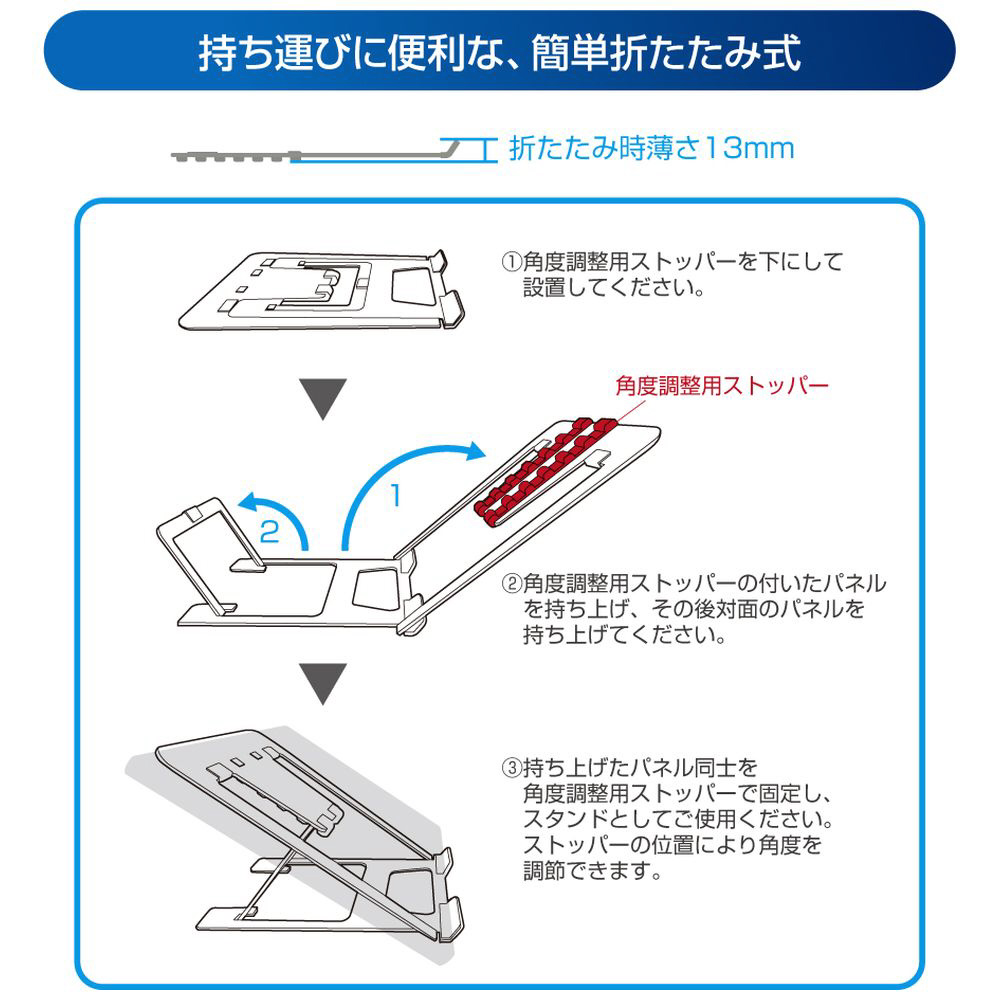 持ち運びに便利な、簡単折たたみ式

折たたみ時薄さ13mm

①角度調整用ストッパーを下にして設置してください。

角度調整用ストッパー

1

2

②角度調整用ストッパーの付いたパネルを持ち上げ、その後対面のパネルを持ち上げてください。

③持ち上げたパネル同士を角度調整用ストッパーで固定し、スタンドとしてご使用ください。ストッパーの位置により角度を調節できます。