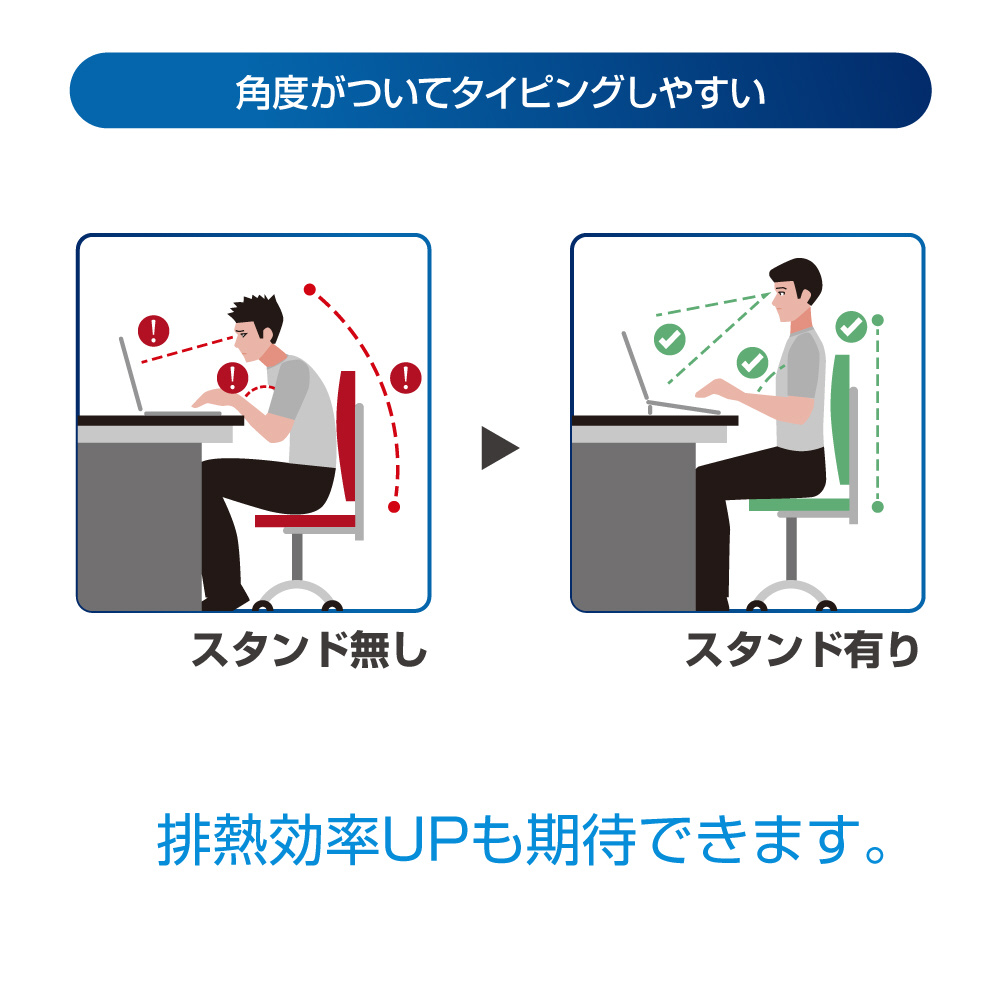 角度がついてタイピングしやすい

スタンド無し

スタンド有り

排熱効率UPも期待できます。