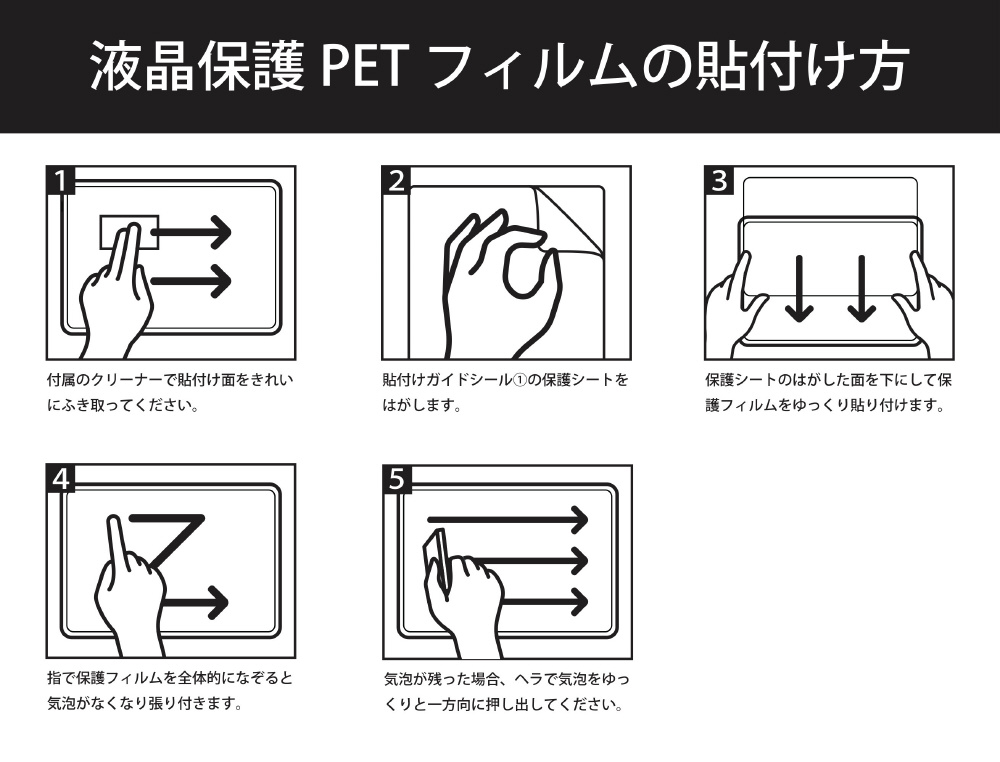 液晶保護 PET フィルムの貼付け方

1

付属のクリーナーで貼付け面をきれいにふき取ってください。

2

貼付けガイドシール①の保護シートをはがします。

3

保護シートのはがした面を下にして保護フィルムをゆっくり貼り付けます。

4

指で保護フィルムを全体的になぞると気泡がなくなり張り付きます。

5

気泡が残った場合、ヘラで気泡をゆっくりと一方向に押し出してください。