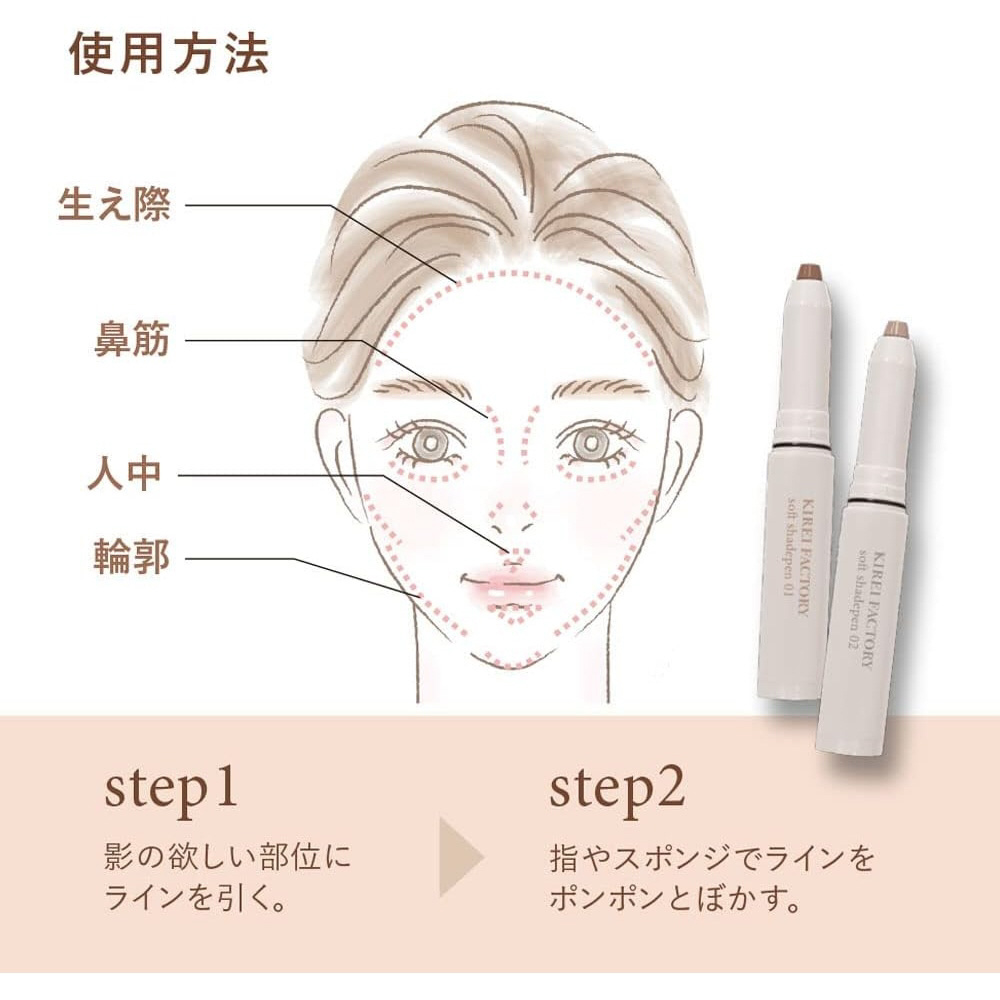 使用方法

生え際

鼻筋

人中

輪郭

KIREI FACTORY
soft shadepen 01

KIREI FACTORY
soft shadepen 02

step1
影の欲しい部位にラインを引く。

step2
指やスポンジでラインをポンポンとぼかす。