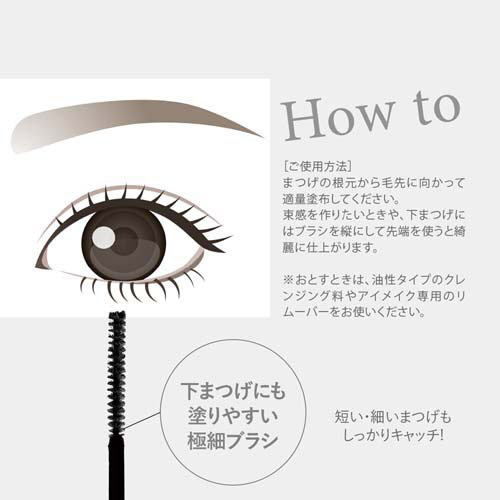 How to

［ご使用方法］
まつげの根元から毛先に向かって適量塗布してください。
束感を作りたいときや、下まつげにはブラシを縦にして先端を使うと綺麗に仕上がります。

※おとすときは、油性タイプのクレンジング料やアイメイク専用のリムーバーをお使いください。

下まつげにも
塗りやすい
極細ブラシ

短い・細いまつげも
しっかりキャッチ！