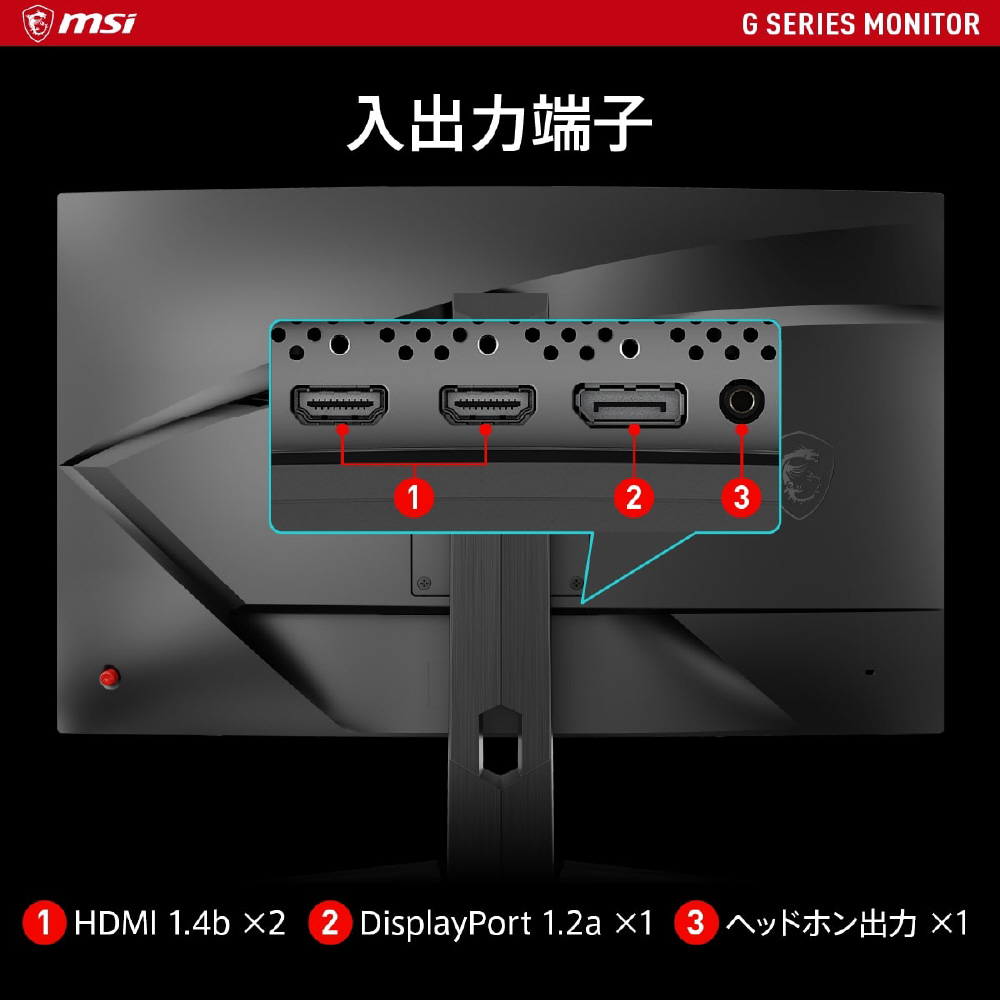 msi

G SERIES MONITOR

入出力端子

1

2

3

1 HDMI 1.4b ×2 2 DisplayPort 1.2a ×1 3 ヘッドホン出力 ×1