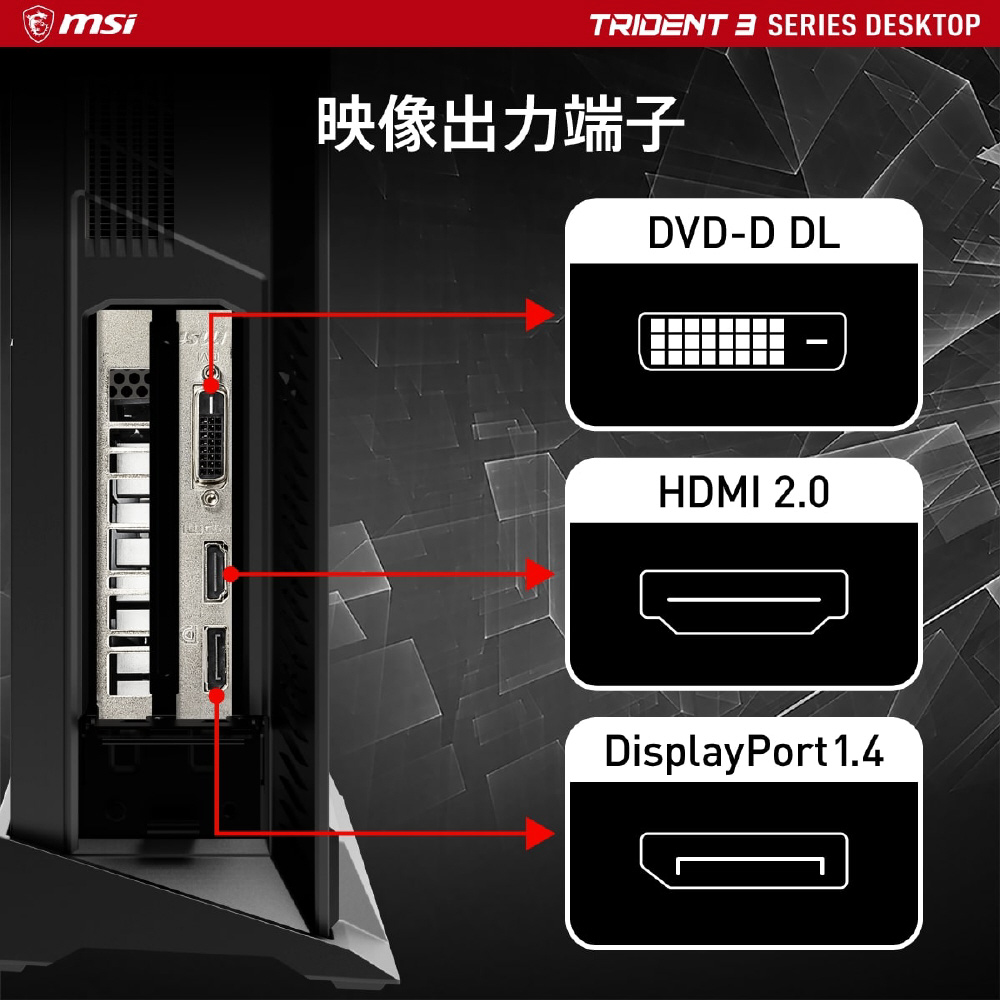 msi

TRIDENT 3 SERIES DESKTOP

映像出力端子

DVD-D DL

HDMI 2.0

DisplayPort1.4