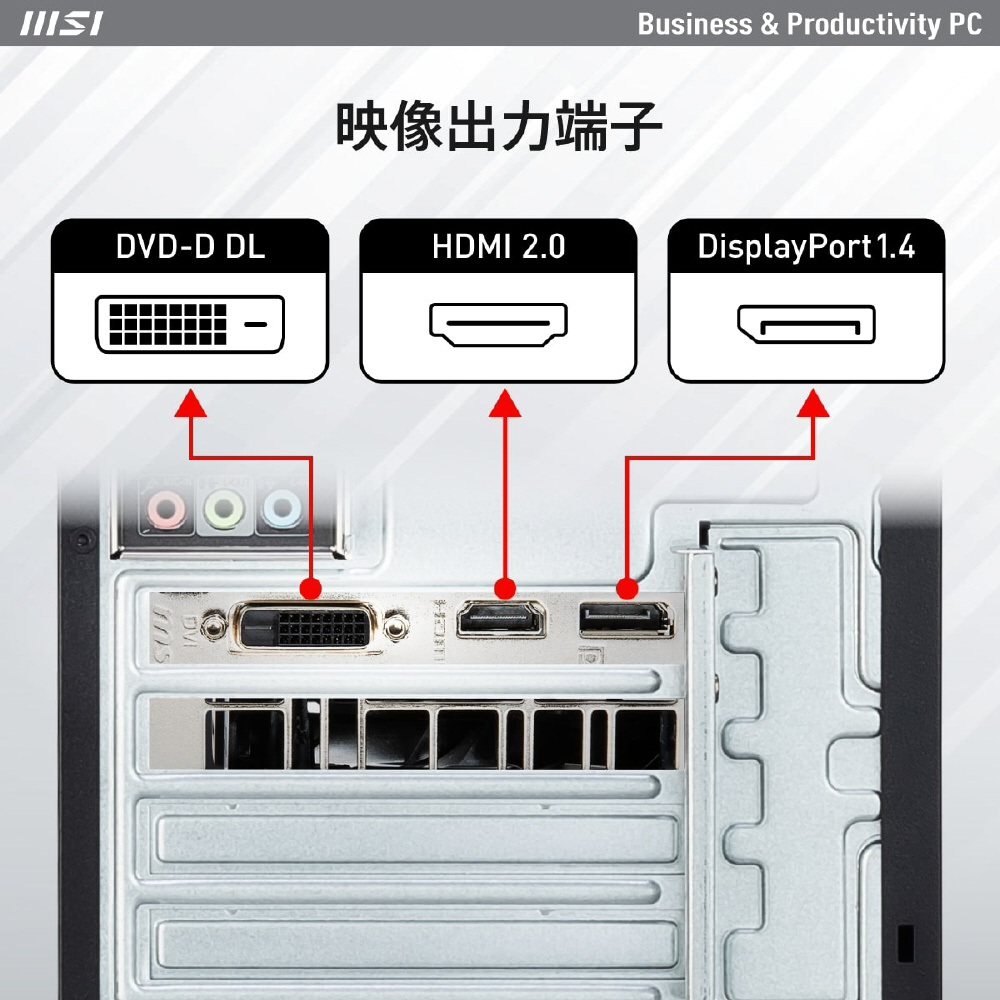 MSI
Business & Productivity PC

映像出力端子

DVD-D DL

HDMI 2.0

DisplayPort1.4

DVI

HDMI