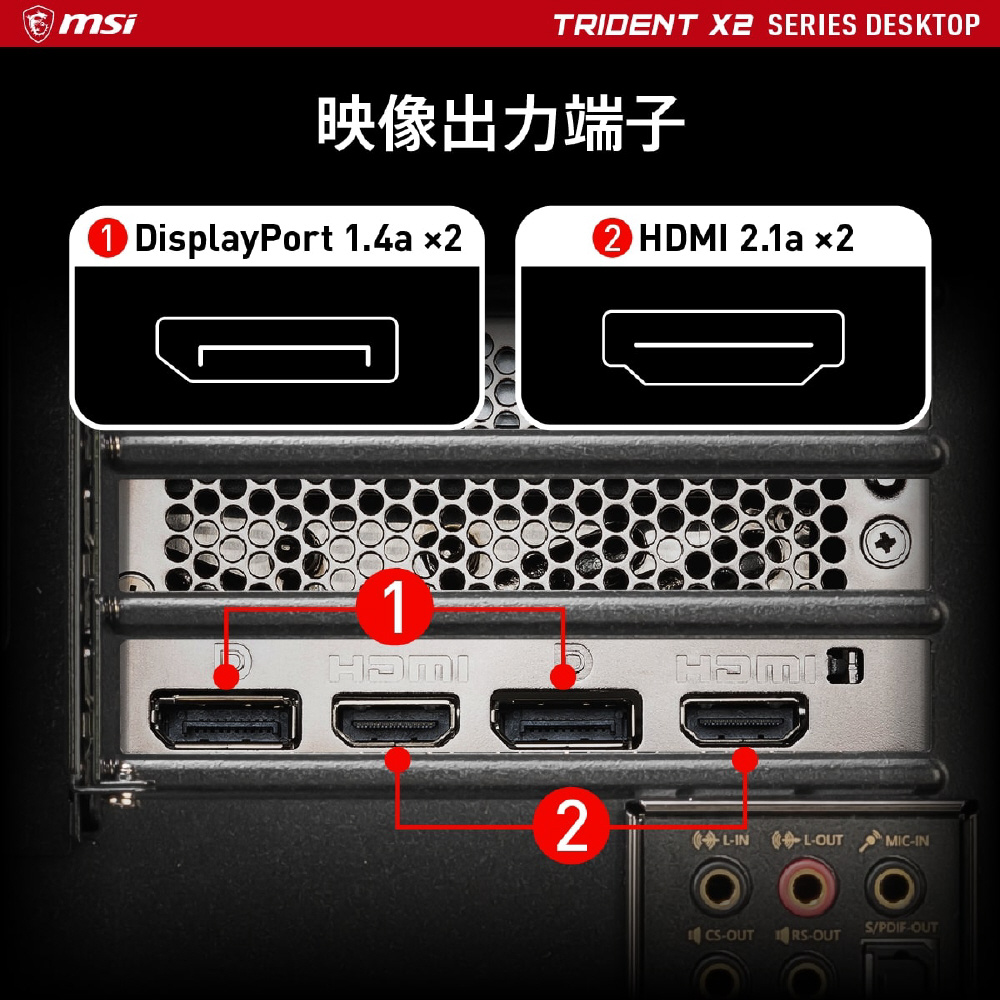 msi
TRIDENT X2 SERIES DESKTOP

映像出力端子

1 DisplayPort 1.4a ×2

2 HDMI 2.1a ×2

1

HDMI HDMI

2

L-IN L-OUT MIC-IN

CS-OUT RS-OUT S/PDIF-OUT