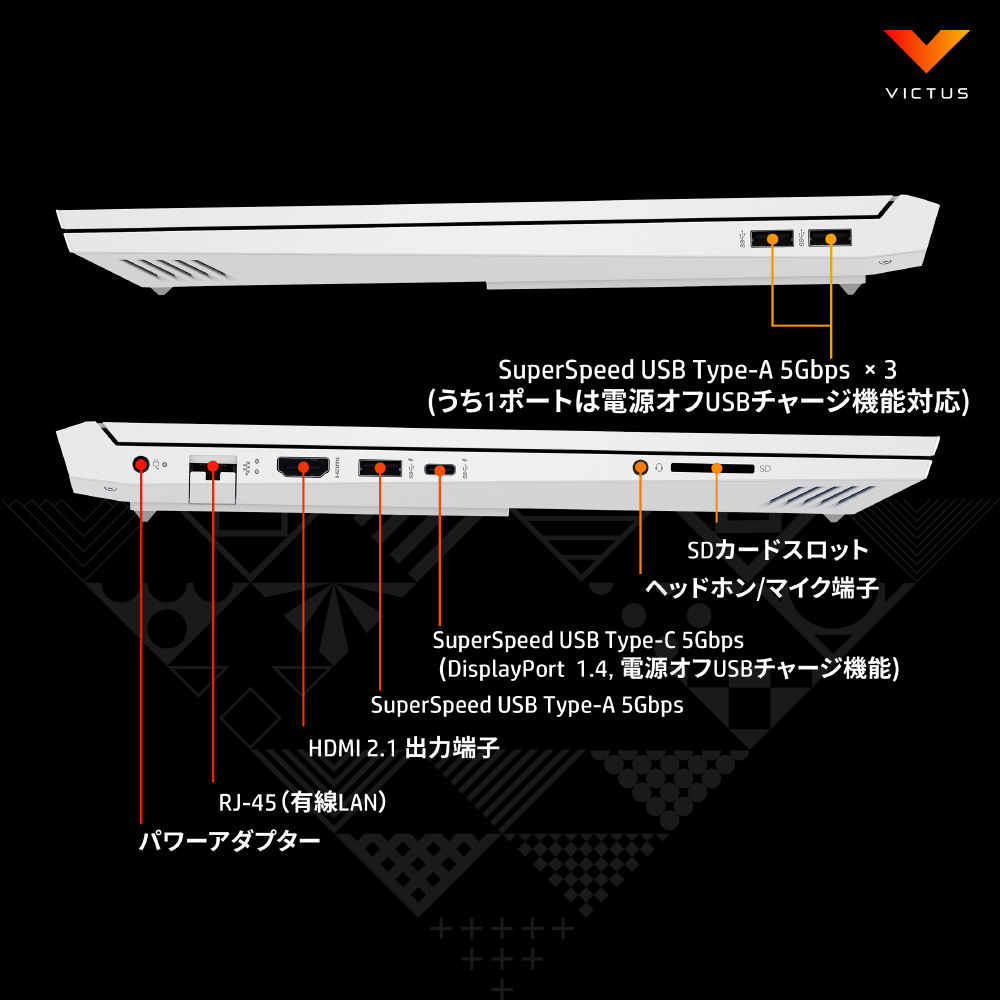 VICTUS

SuperSpeed USB Type-A 5Gbps × 3
(うち1ポートは電源オフUSBチャージ機能対応)

SD

SDカードスロット

ヘッドホン/マイク端子

SuperSpeed USB Type-C 5Gbps
(DisplayPort 1.4, 電源オフUSBチャージ機能)

SuperSpeed USB Type-A 5Gbps

HDMI 2.1 出力端子

RJ-45(有線LAN)

パワーアダプター