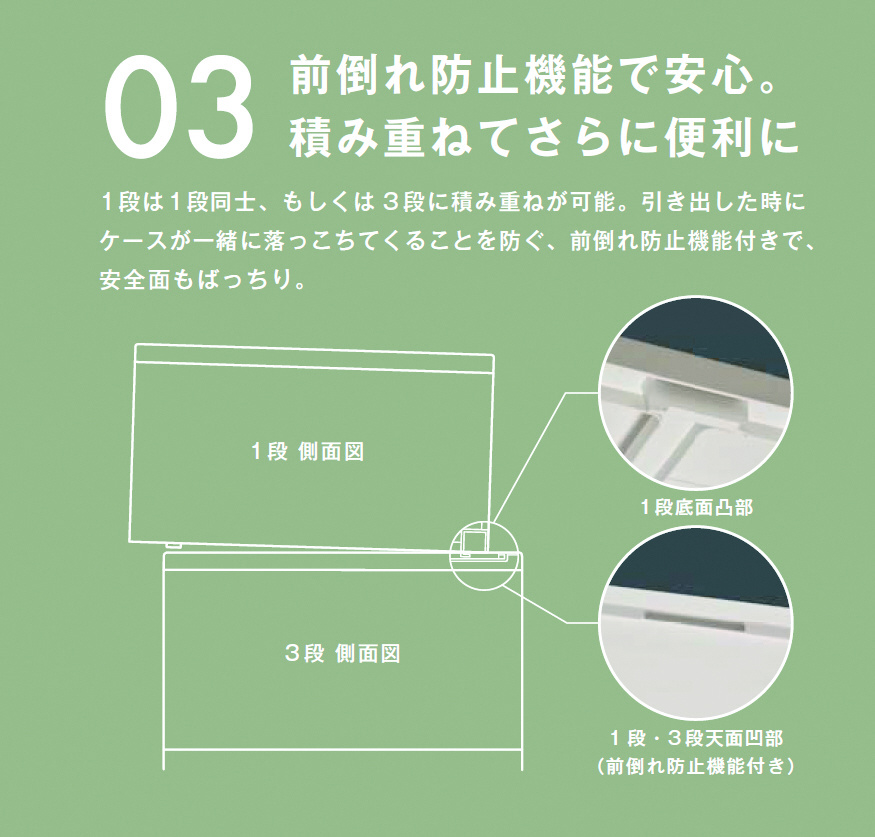 03 前倒れ防止機能で安心。
積み重ねてさらに便利に

1段は1段同士、もしくは3段に積み重ねが可能。引き出した時にケースが一緒に落っこちてくることを防ぐ、前倒れ防止機能付きで、安全面もばっちり。

1段 側面図

3段 側面図

1段底面凸部

1段・3段天面凹部
（前倒れ防止機能付き）