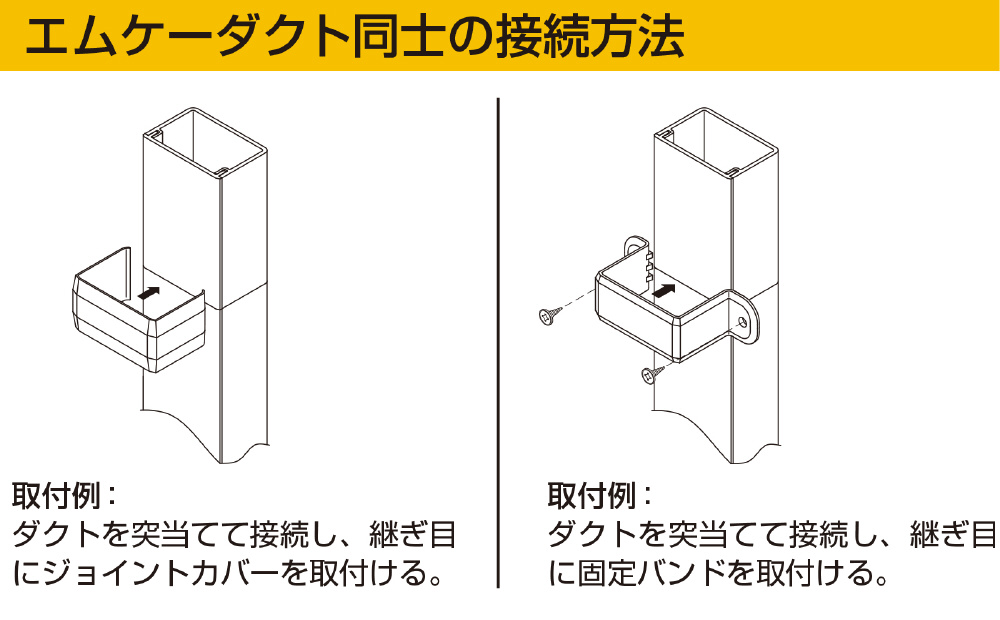 エムケーダクト同士の接続方法

取付例：
ダクトを突当てて接続し、継ぎ目にジョイントカバーを取付ける。

取付例：
ダクトを突当てて接続し、継ぎ目に固定バンドを取付ける。