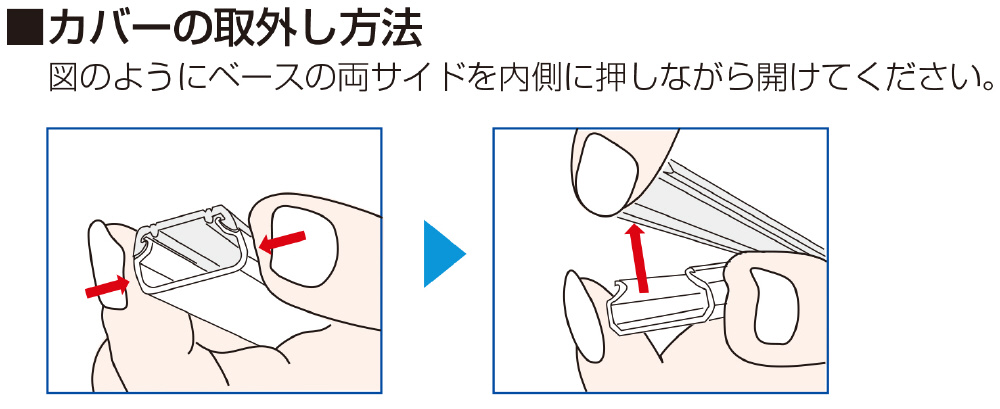 ■カバーの取外し方法
図のようにベースの両サイドを内側に押しながら開けてください。