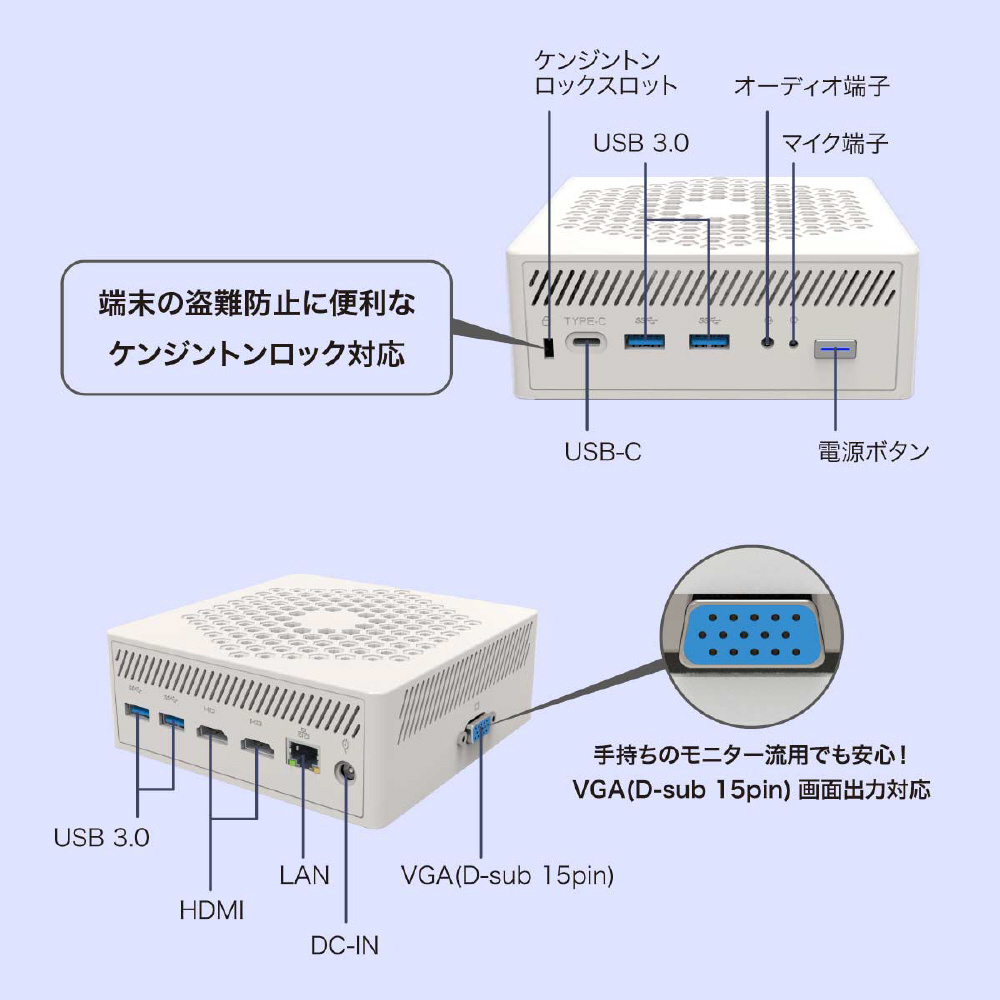 ケンジントン
ロックスロット

オーディオ端子

USB 3.0

マイク端子

端末の盗難防止に便利な
ケンジントンロック対応

TYPE-C

USB-C

電源ボタン

手持ちのモニター流用でも安心！
VGA(D-sub 15pin) 画面出力対応

USB 3.0

HDMI

LAN

DC-IN

VGA(D-sub 15pin)