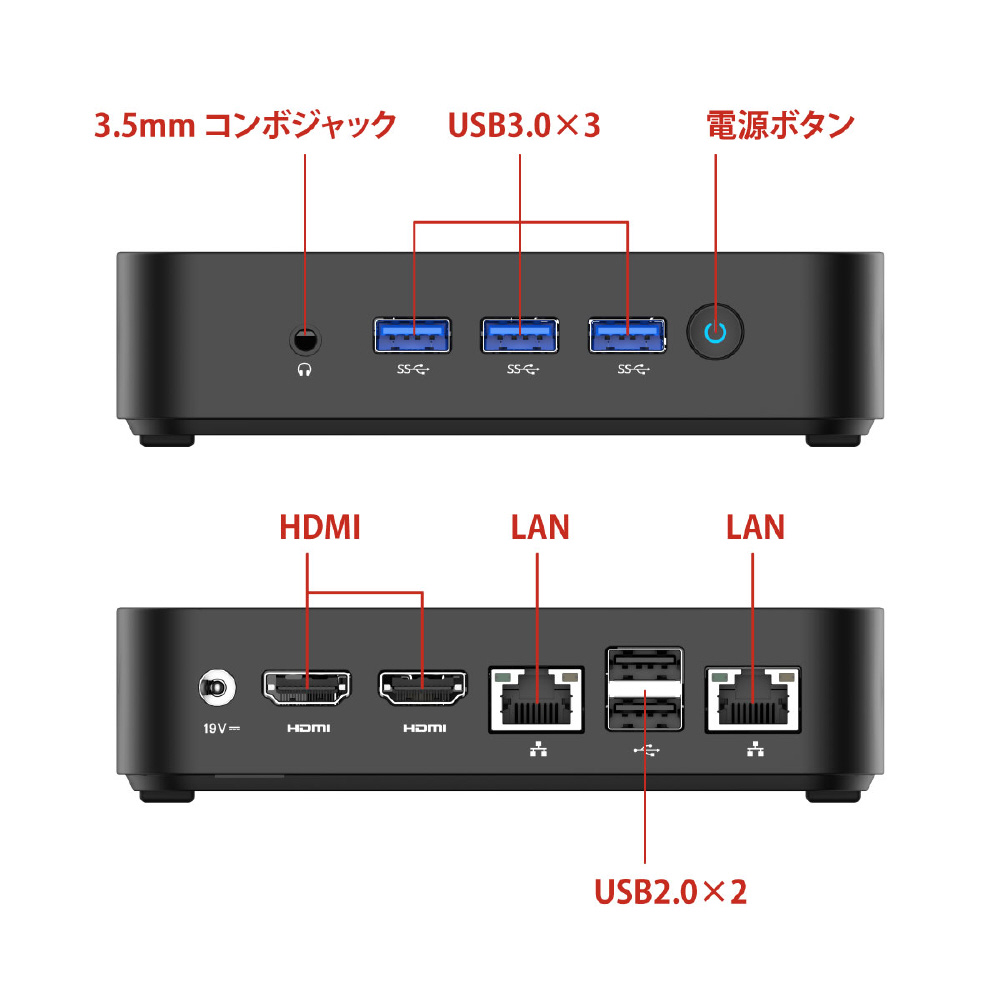 3.5mm コンボジャック

USB3.0×3

電源ボタン

SS

SS

SS

HDMI

LAN

LAN

19V

HDMI

HDMI

USB2.0×2